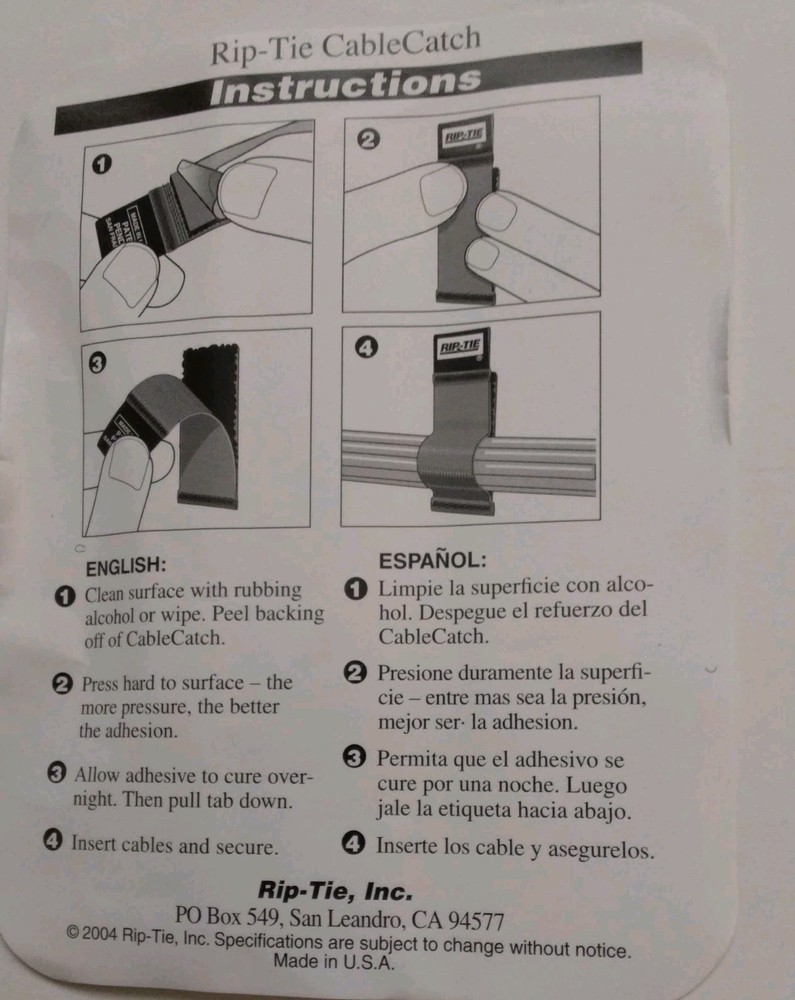 Rip-Tie CableCatch
Instructions

1

2
RIP-TIE

3

4
RIP-TIE

ENGLISH:
1 Clean surface with rubbing alcohol or wipe. Peel backing off of CableCatch.

2 Press hard to surface – the more pressure, the better the adhesion.

3 Allow adhesive to cure overnight. Then pull tab down.

4 Insert cables and secure.

ESPAÑOL:
1 Limpie la superficie con alcohol. Despegue el refuerzo del CableCatch.

2 Presione duramente la superficie – entre mas sea la presión, mejor ser· la adhesion.

3 Permita que el adhesivo se cure por una noche. Luego jale la etiqueta hacia abajo.

4 Inserte los cable y asegurelos.

Rip-Tie, Inc.
PO Box 549, San Leandro, CA 94577
© 2004 Rip-Tie, Inc. Specifications are subject to change without notice.
Made in U.S.A.