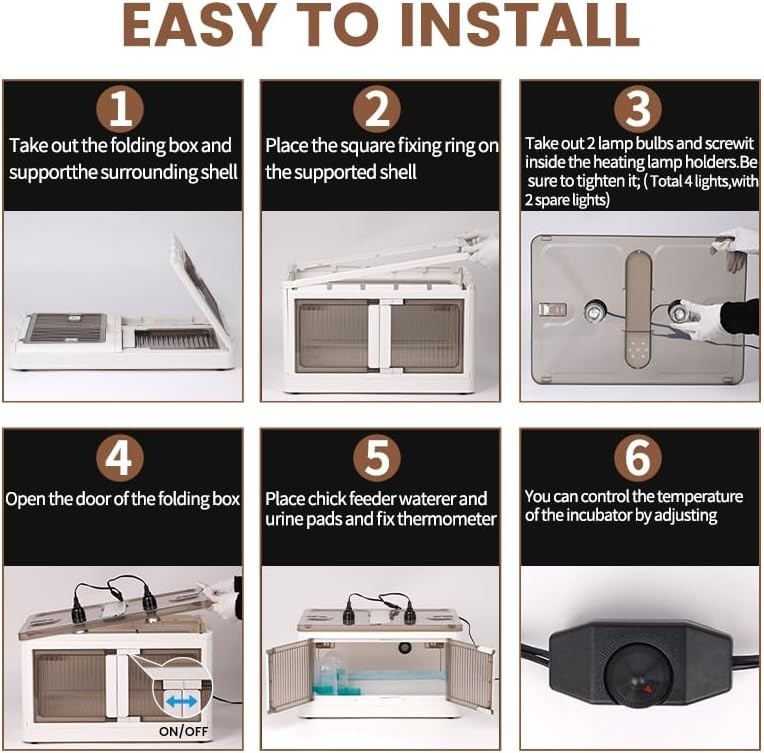 EASY TO INSTALL

1
Take out the folding box and supportthe surrounding shell

2
Place the square fixing ring on the supported shell

3
Take out 2 lamp bulbs and screwit inside the heating lamp holders.Be sure to tighten it; ( Total 4 lights,with 2 spare lights)

4
Open the door of the folding box

ON/OFF

5
Place chick feeder waterer and urine pads and fix thermometer

6
You can control the temperature of the incubator by adjusting