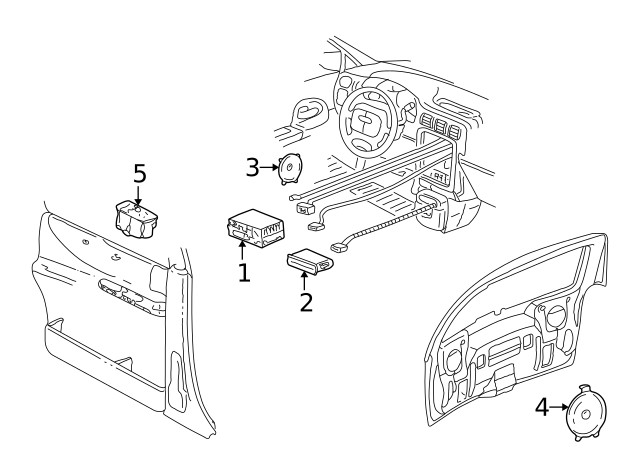 5
3
1
2
4