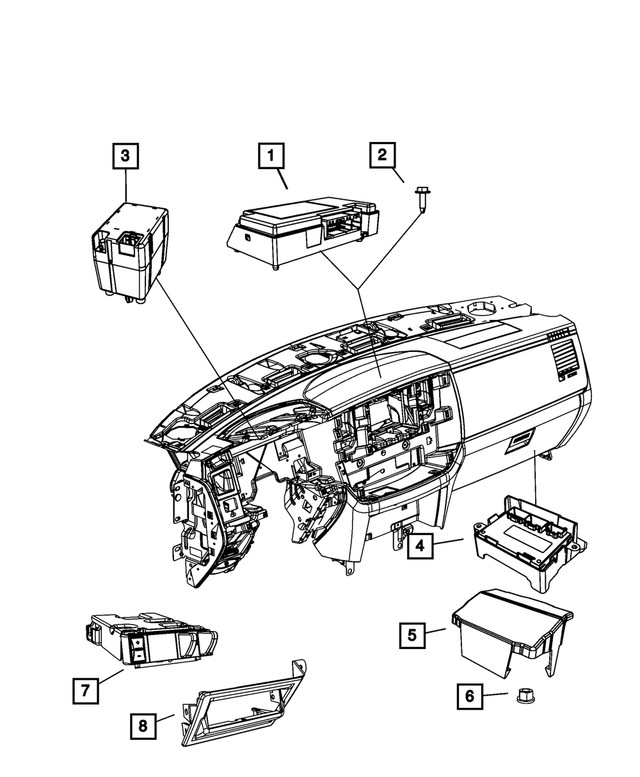 3
1
2
4
5
6
7
8