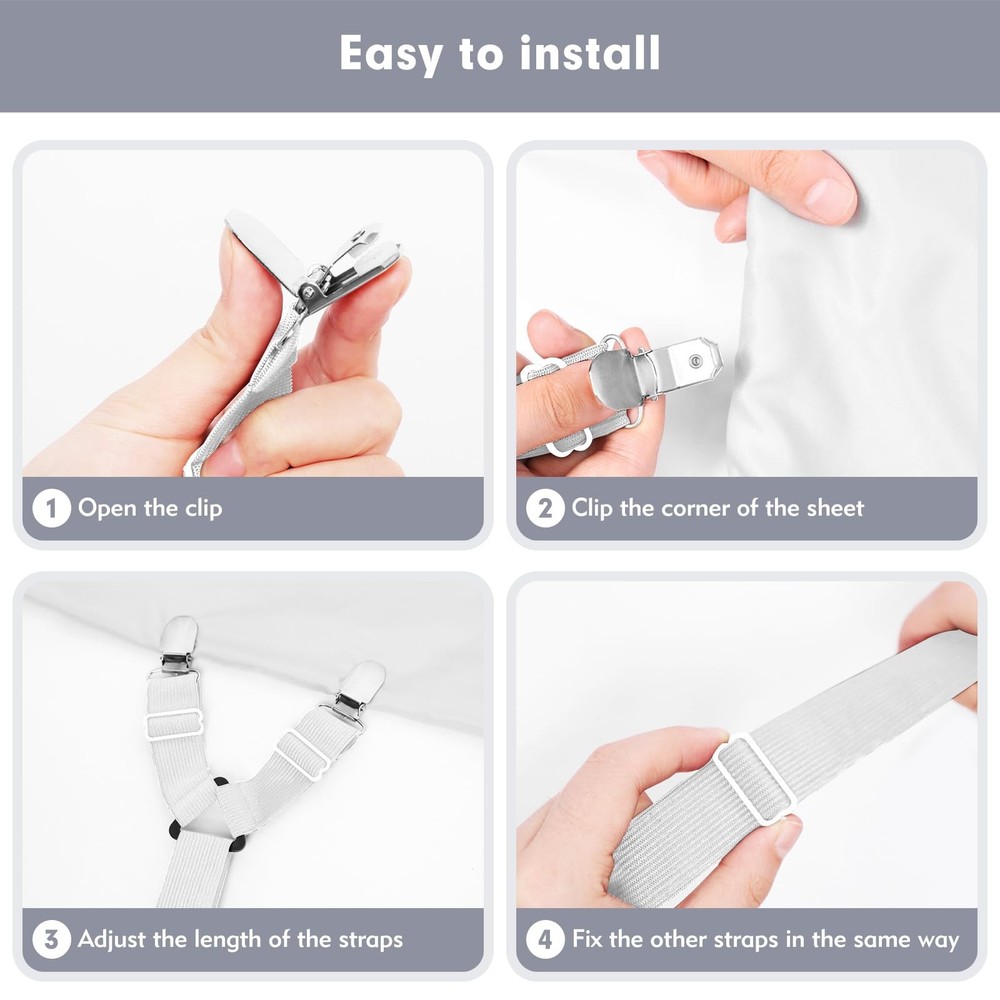 Easy to install

1 Open the clip

2 Clip the corner of the sheet

3 Adjust the length of the straps

4 Fix the other straps in the same way