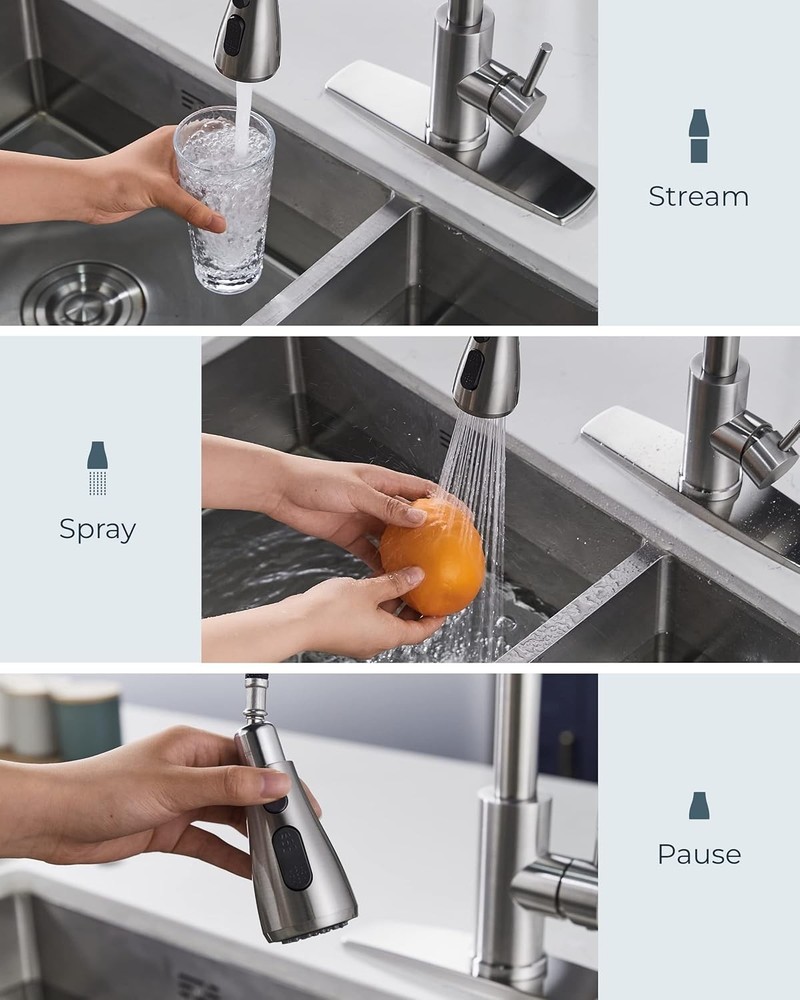 Stream

Spray

Pause