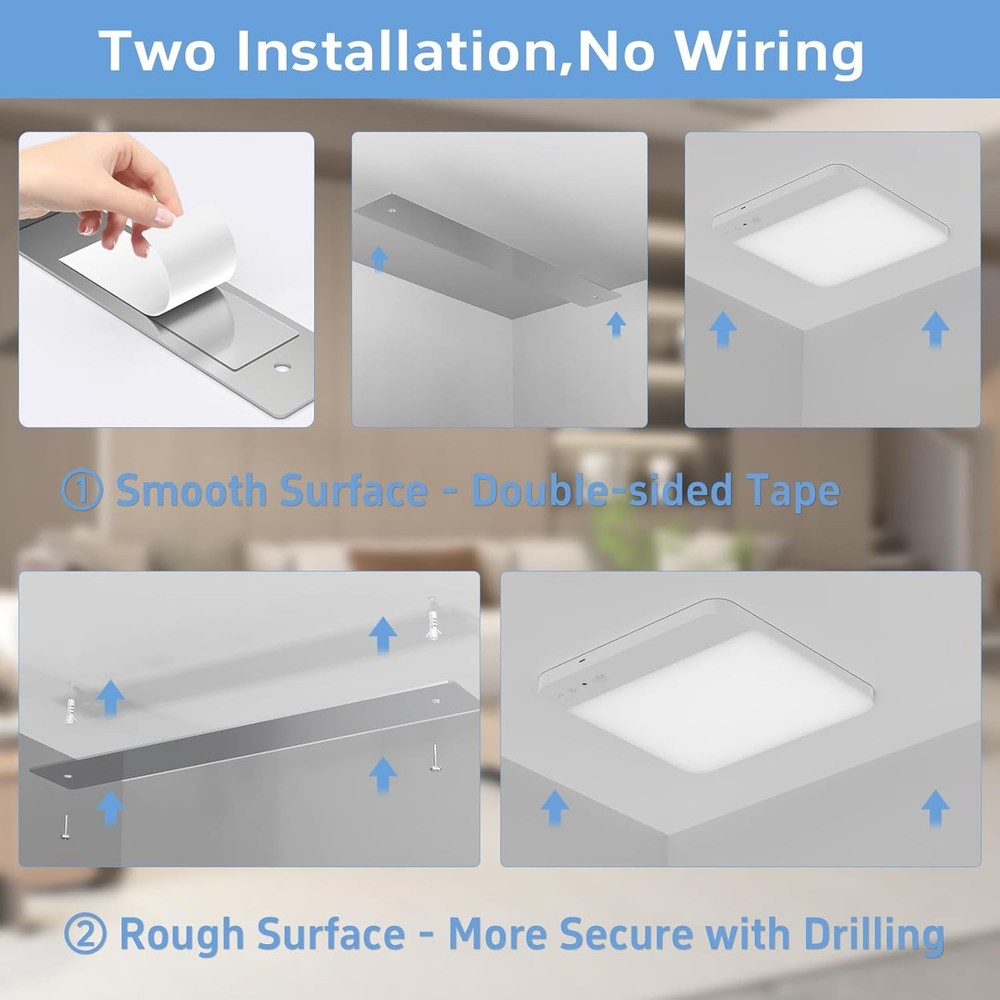 Two Installation,No Wiring

① Smooth Surface - Double-sided Tape

② Rough Surface - More Secure with Drilling