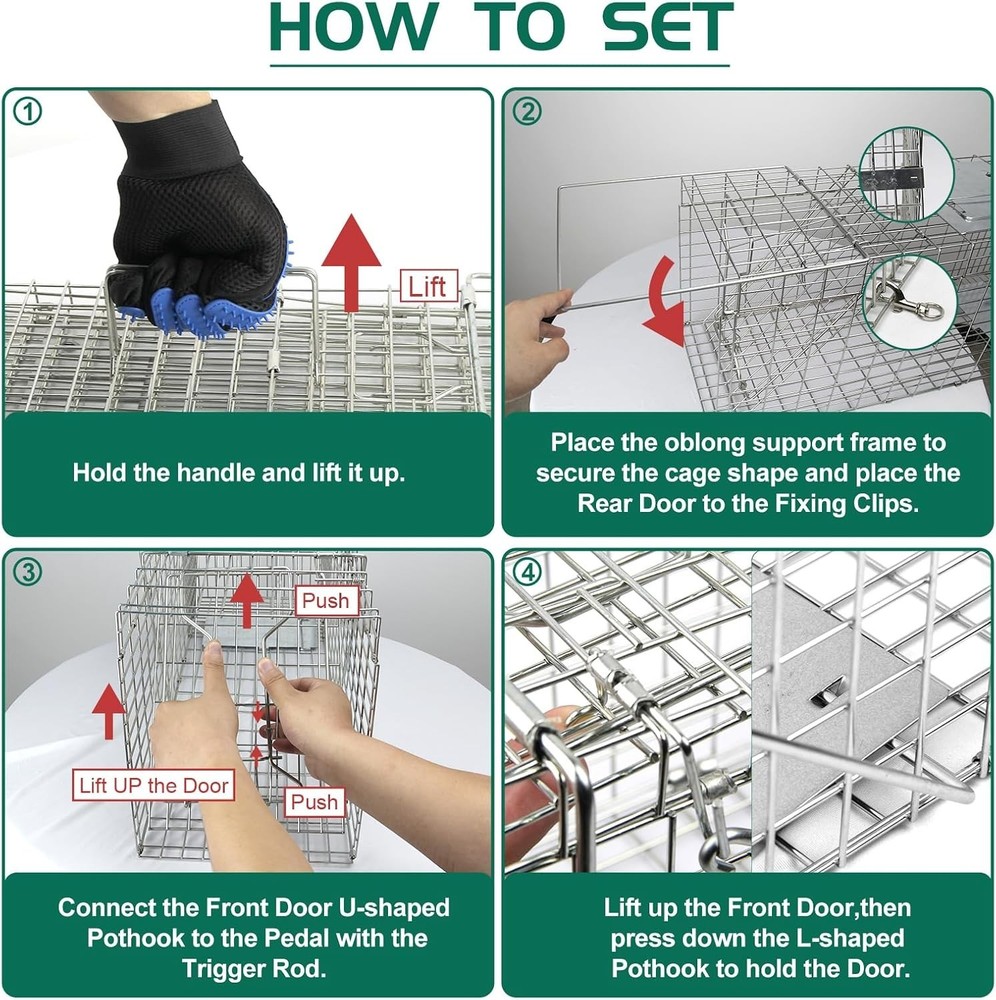 HOW TO SET

①

Lift

Hold the handle and lift it up.

②

Place the oblong support frame to secure the cage shape and place the Rear Door to the Fixing Clips.

③

Push

Lift UP the Door

Push

Connect the Front Door U-shaped Pothook to the Pedal with the Trigger Rod.

④

Lift up the Front Door,then press down the L-shaped Pothook to hold the Door.