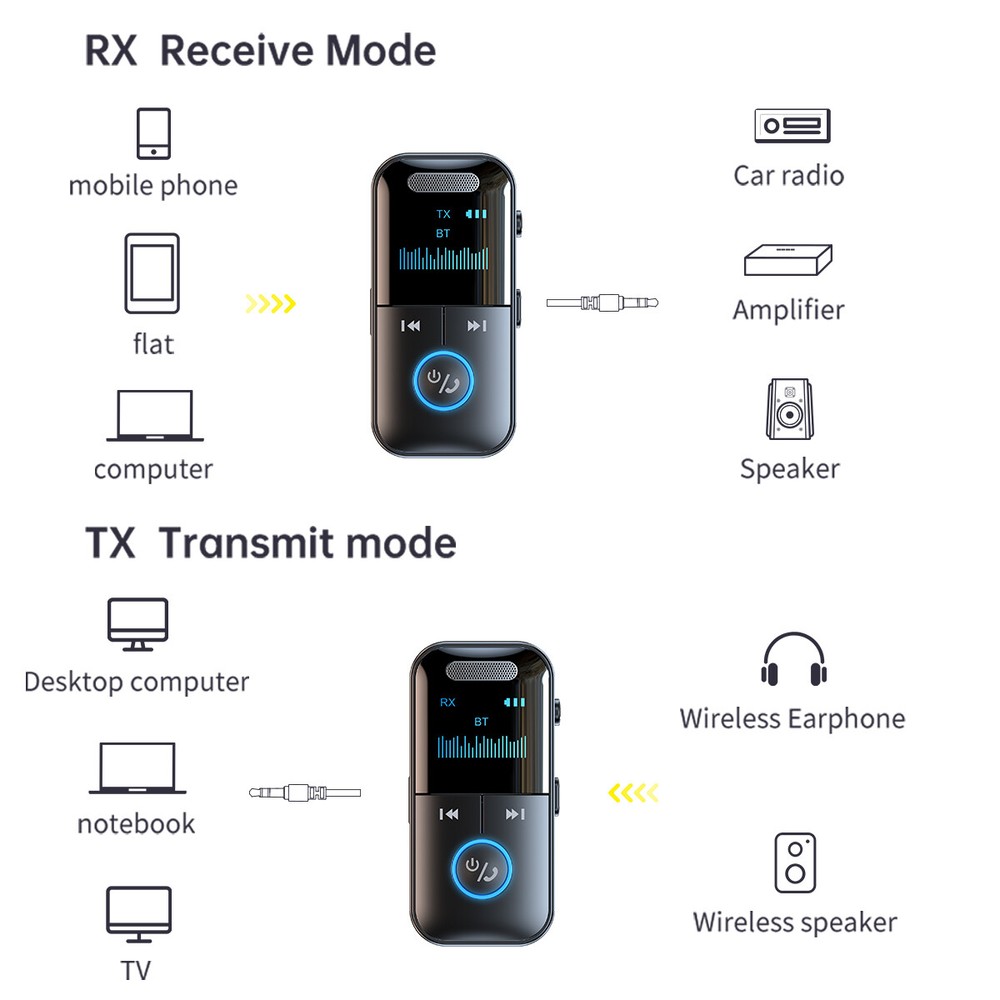 RX Receive Mode

mobile phone

flat

computer

TX
BT

Car radio

Amplifier

Speaker

TX Transmit mode

Desktop computer

notebook

TV

RX
BT

Wireless Earphone

Wireless speaker