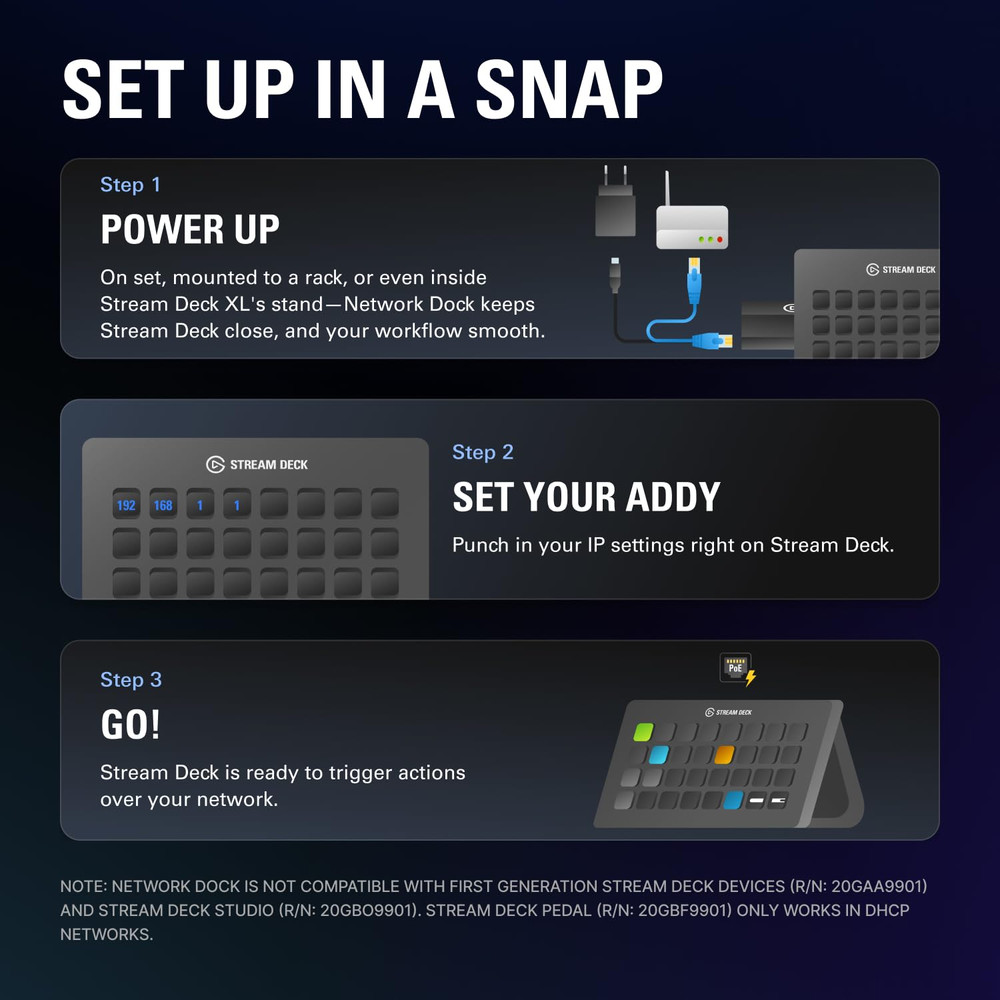 SET UP IN A SNAP

Step 1

POWER UP

On set, mounted to a rack, or even inside Stream Deck XL's stand—Network Dock keeps Stream Deck close, and your workflow smooth.

STREAM DECK

STREAM DECK

192 168 1 1

Step 2

SET YOUR ADDY

Punch in your IP settings right on Stream Deck.

Step 3

GO!

Stream Deck is ready to trigger actions over your network.

PoE

STREAM DECK

NOTE: NETWORK DOCK IS NOT COMPATIBLE WITH FIRST GENERATION STREAM DECK DEVICES (R/N: 20GAA9901) AND STREAM DECK STUDIO (R/N: 20GBO9901). STREAM DECK PEDAL (R/N: 20GBF9901) ONLY WORKS IN DHCP NETWORKS.