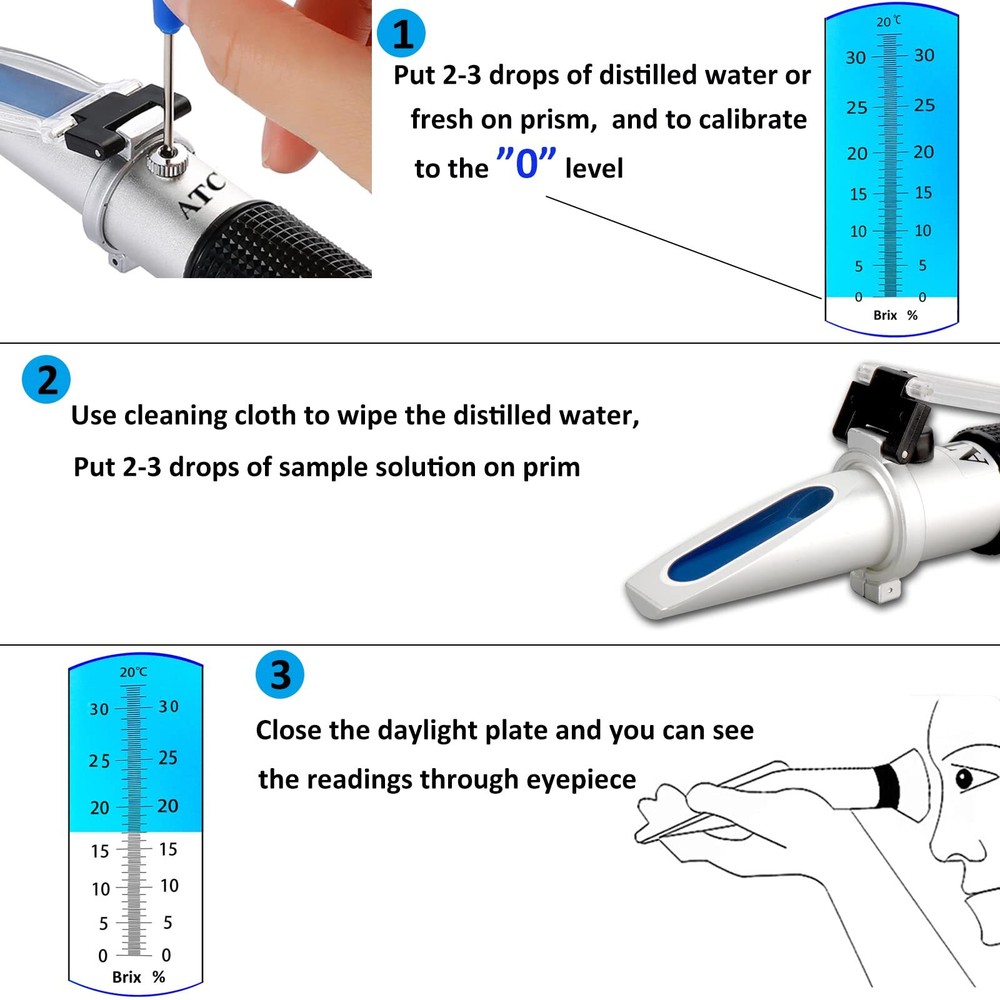 ATC

1

Put 2-3 drops of distilled water or fresh on prism, and to calibrate to the "0" level

20℃
30 30
25 25
20 20
15 15
10 10
5 5
0 0
Brix %

2

Use cleaning cloth to wipe the distilled water, Put 2-3 drops of sample solution on prim

20℃
30 30
25 25
20 20
15 15
10 10
5 5
0 0
Brix %

3

Close the daylight plate and you can see the readings through eyepiece