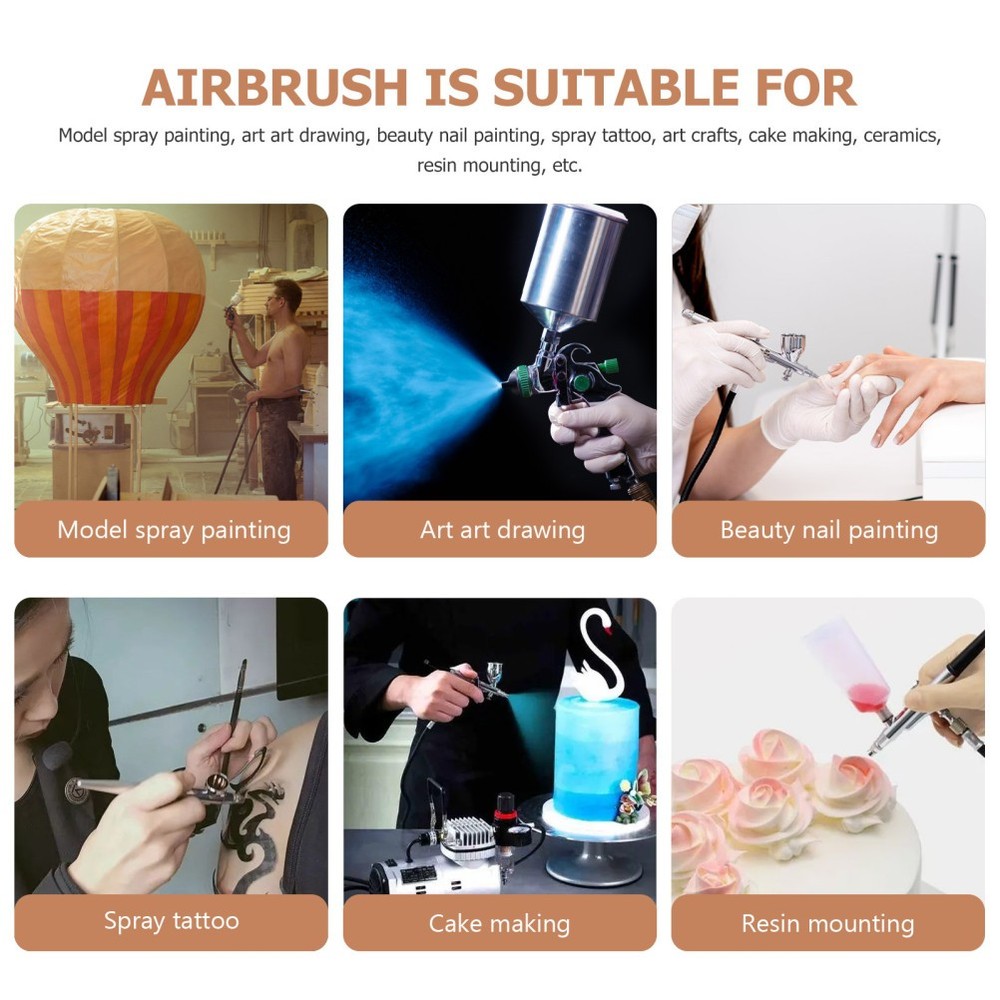 AIRBRUSH IS SUITABLE FOR

Model spray painting, art art drawing, beauty nail painting, spray tattoo, art crafts, cake making, ceramics, resin mounting, etc.

Model spray painting

Art art drawing

Beauty nail painting

Spray tattoo

Cake making

Resin mounting