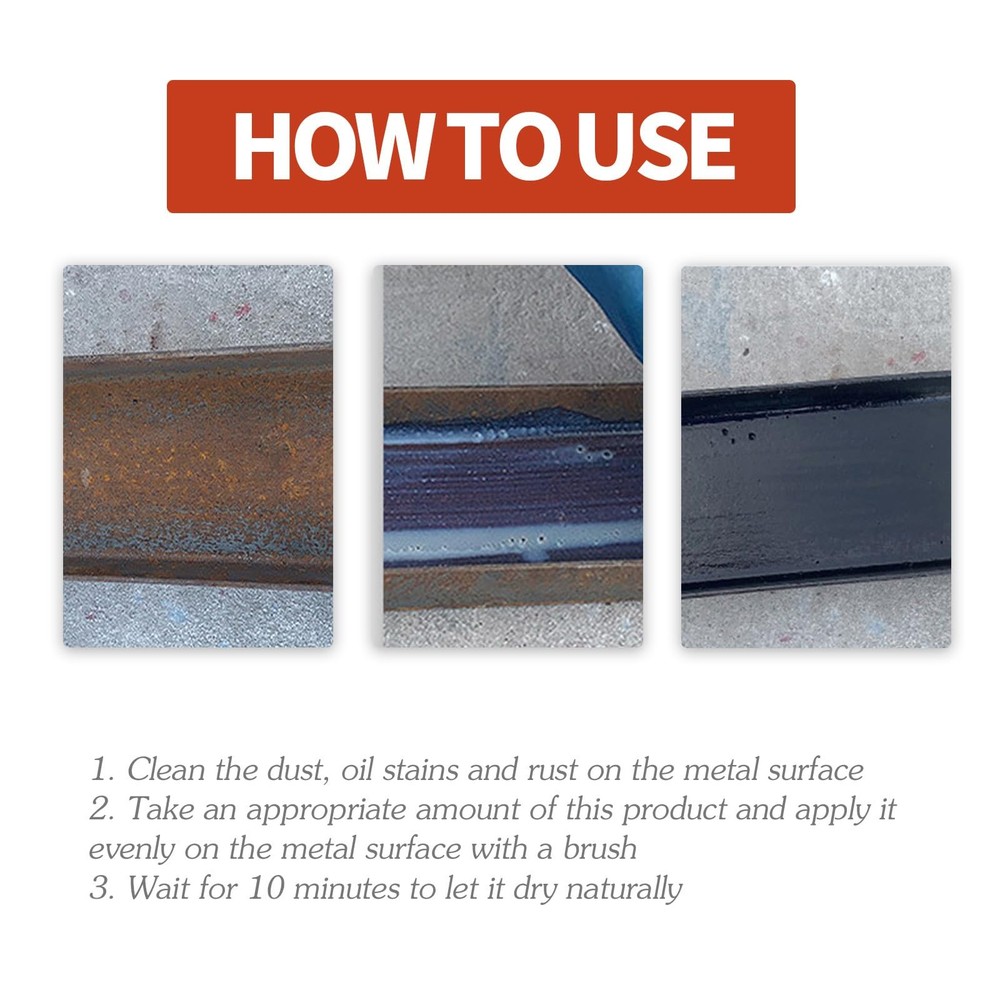 HOW TO USE

1. Clean the dust, oil stains and rust on the metal surface
2. Take an appropriate amount of this product and apply it evenly on the metal surface with a brush
3. Wait for 10 minutes to let it dry naturally