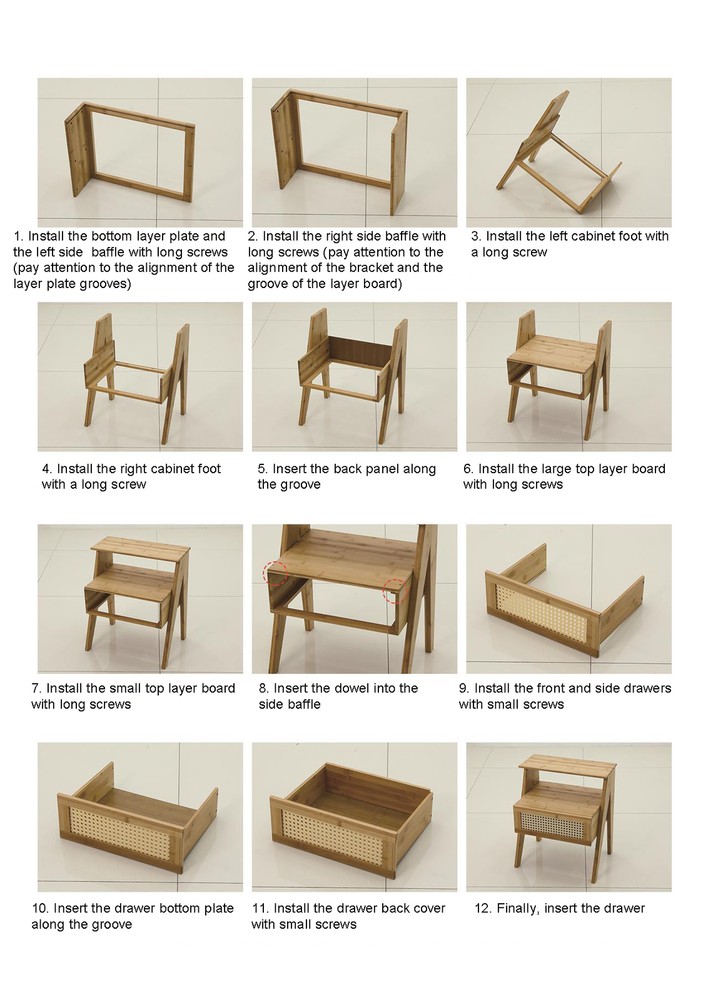 1. Install the bottom layer plate and the left side baffle with long screws (pay attention to the alignment of the layer plate grooves)

2. Install the right side baffle with long screws (pay attention to the alignment of the bracket and the groove of the layer board)

3. Install the left cabinet foot with a long screw

4. Install the right cabinet foot with a long screw

5. Insert the back panel along the groove

6. Install the large top layer board with long screws

7. Install the small top layer board with long screws

8. Insert the dowel into the side baffle

9. Install the front and side drawers with small screws

10. Insert the drawer bottom plate along the groove

11. Install the drawer back cover with small screws

12. Finally, insert the drawer