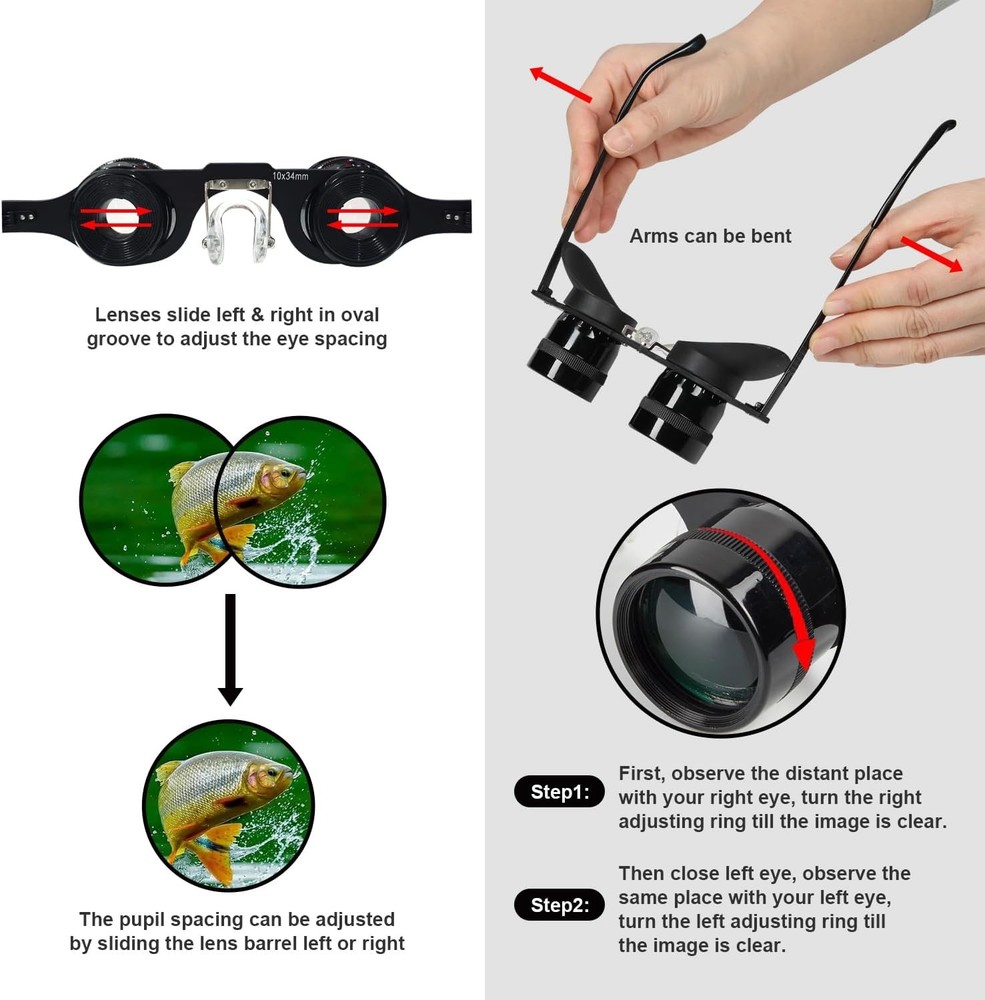 10x34mm

Lenses slide left & right in oval groove to adjust the eye spacing

The pupil spacing can be adjusted by sliding the lens barrel left or right

Arms can be bent

Step1: First, observe the distant place with your right eye, turn the right adjusting ring till the image is clear.

Step2: Then close left eye, observe the same place with your left eye, turn the left adjusting ring till the image is clear.