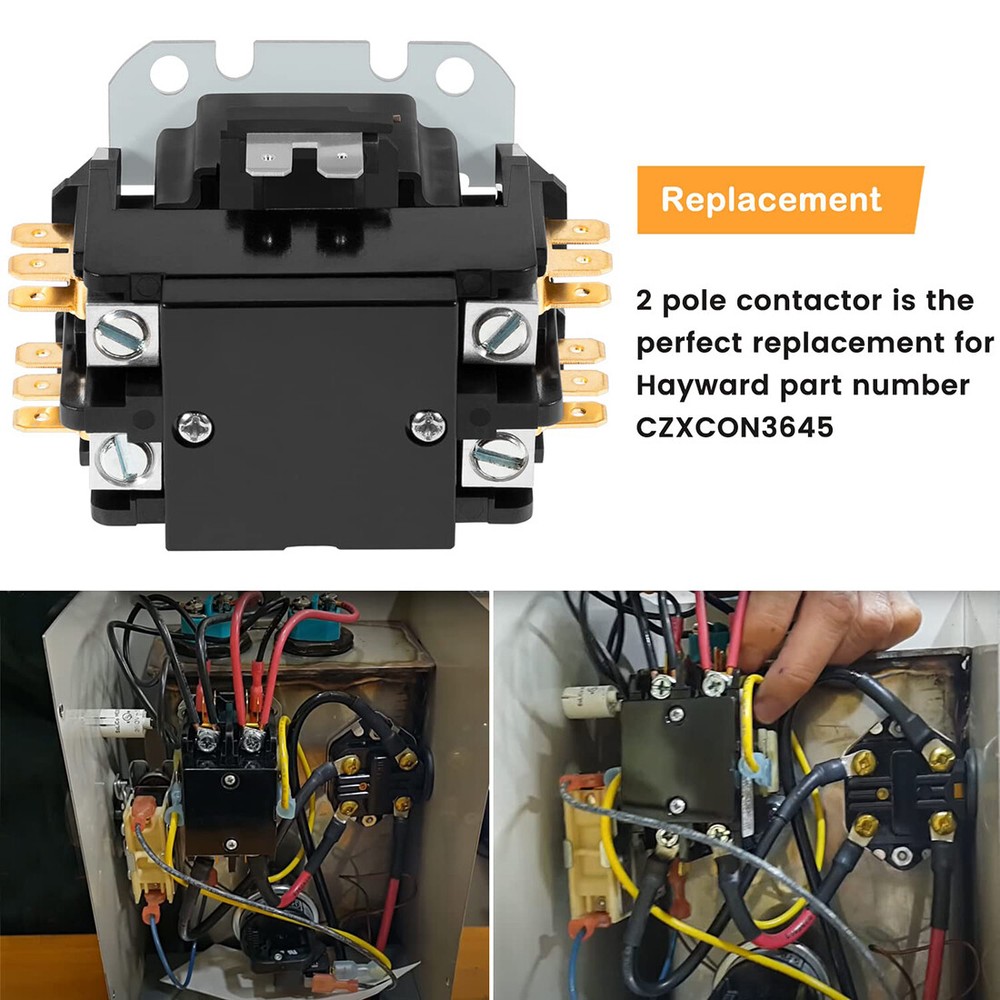 Replacement

2 pole contactor is the perfect replacement for Hayward part number CZXCON3645