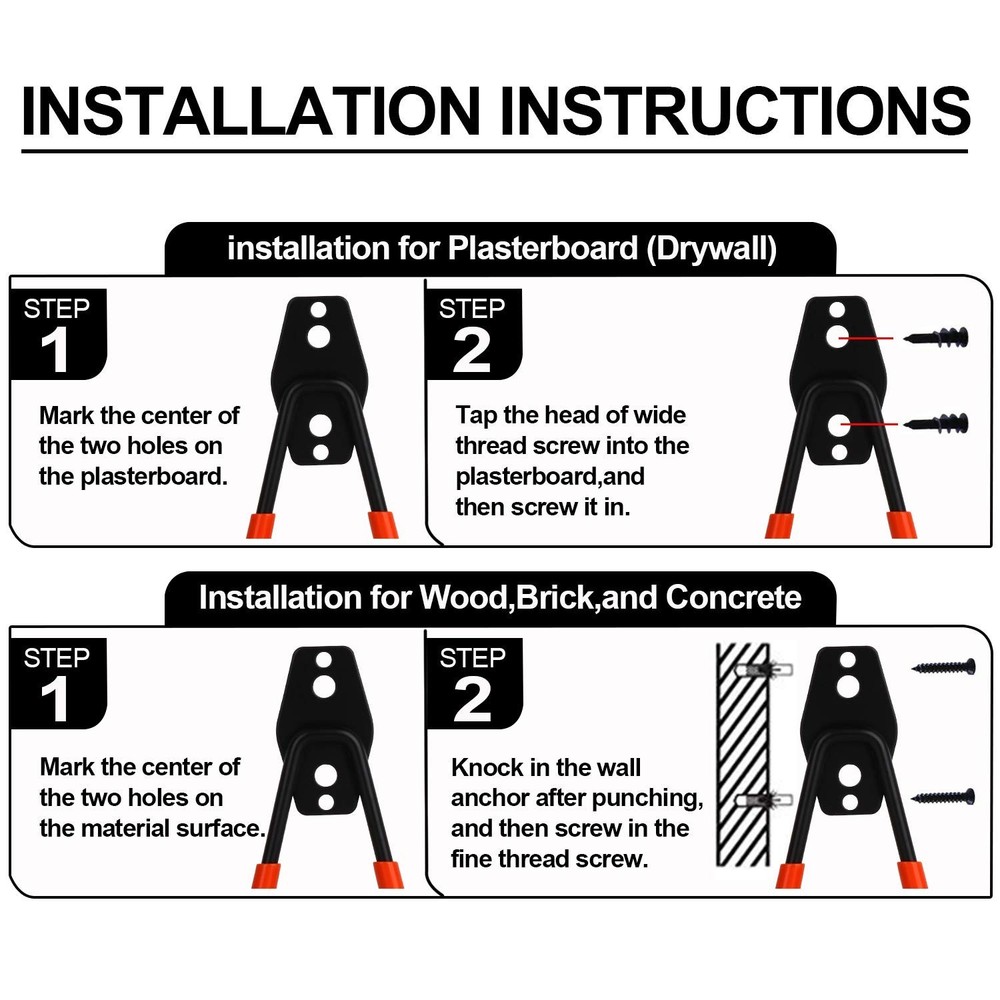 INSTALLATION INSTRUCTIONS

installation for Plasterboard (Drywall)

STEP
1

Mark the center of the two holes on the plasterboard.

STEP
2

Tap the head of wide thread screw into the plasterboard,and then screw it in.

Installation for Wood,Brick,and Concrete

STEP
1

Mark the center of the two holes on the material surface.

STEP
2

Knock in the wall anchor after punching, and then screw in the fine thread screw.