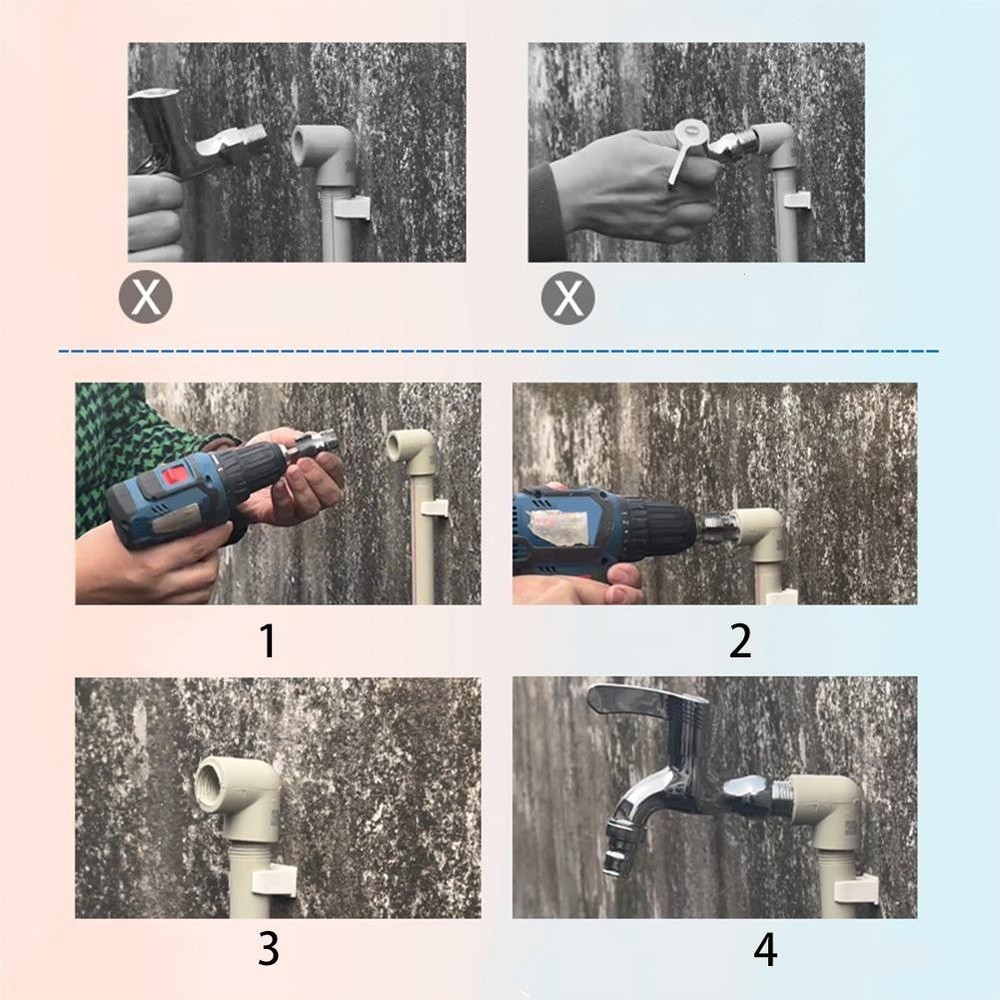 X

X

1

2

3

4