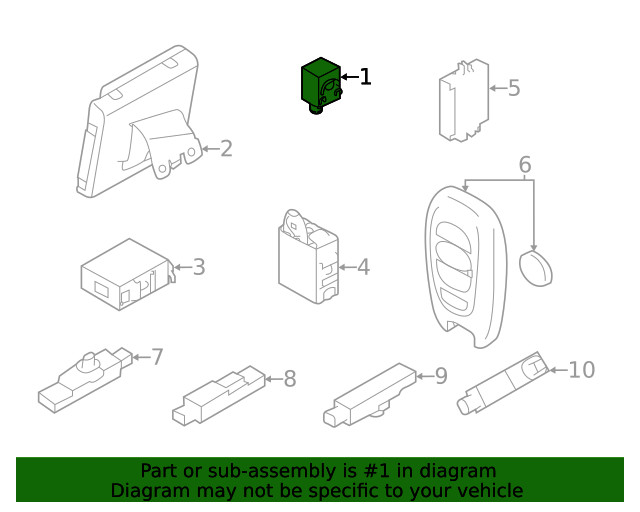 1
5
2
6
3
4
7
8
9
10

Part or sub-assembly is #1 in diagram
Diagram may not be specific to your vehicle