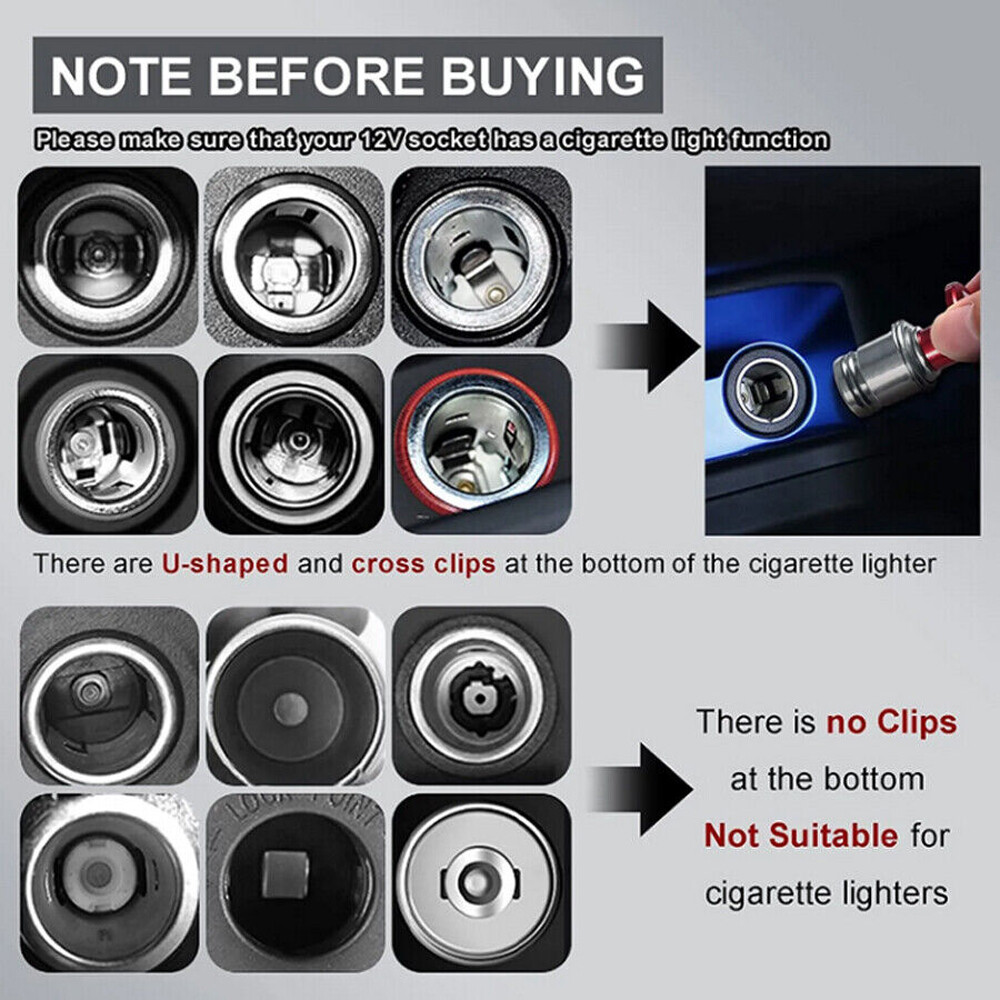 NOTE BEFORE BUYING

Please make sure that your 12V socket has a cigarette light function

There are U-shaped and cross clips at the bottom of the cigarette lighter

LOCK POINT

There is no Clips at the bottom Not Suitable for cigarette lighters