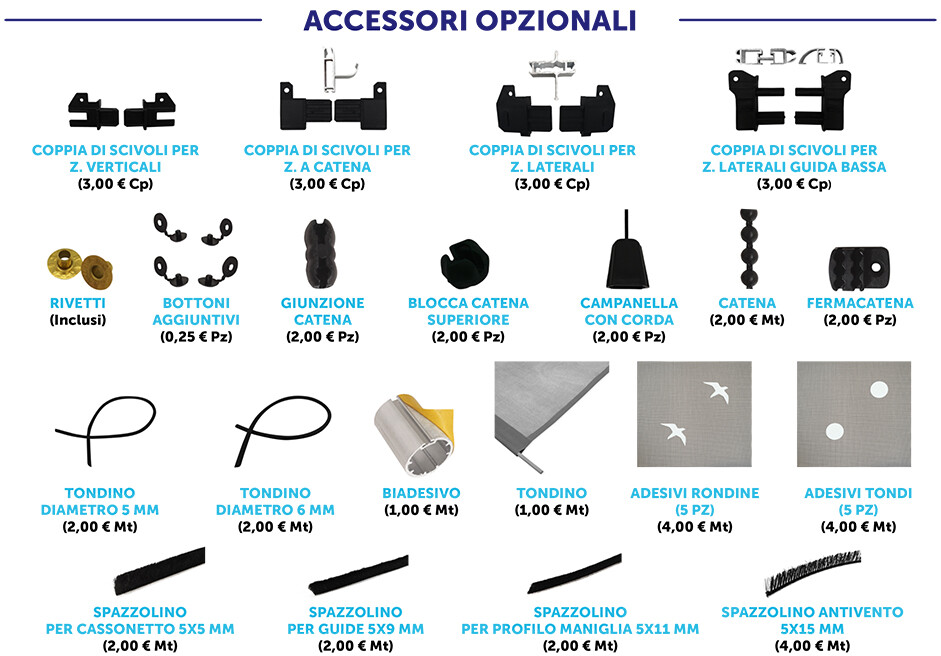 ACCESSORI OPZIONALI

COPPIA DI SCIVOLI PER Z. VERTICALI
(3,00 € Cp)

COPPIA DI SCIVOLI PER Z. A CATENA
(3,00 € Cp)

COPPIA DI SCIVOLI PER Z. LATERALI
(3,00 € Cp)

COPPIA DI SCIVOLI PER Z. LATERALI GUIDA BASSA
(3,00 € Cp)

RIVETTI
(Inclusi)

BOTTONI AGGIUNTIVI
(0,25 € Pz)

GIUNZIONE CATENA
(2,00 € Pz)

BLOCCA CATENA SUPERIORE
(2,00 € Pz)

CAMPANELLA CON CORDA
(2,00 € Pz)

CATENA
(2,00 € Mt)

FERMACATENA
(2,00 € Pz)

TONDINO DIAMETRO 5 MM
(2,00 € Mt)

TONDINO DIAMETRO 6 MM
(2,00 € Mt)

BIADESIVO
(1,00 € Mt)

TONDINO
(1,00 € Mt)

ADESIVI RONDINE (5 PZ)
(4,00 € Mt)

ADESIVI TONDI (5 PZ)
(4,00 € Mt)

SPAZZOLINO PER CASSONETTO 5X5 MM
(2,00 € Mt)

SPAZZOLINO PER GUIDE 5X9 MM
(2,00 € Mt)

SPAZZOLINO PER PROFILO MANIGLIA 5X11 MM
(2,00 € Mt)

SPAZZOLINO ANTIVENTO 5X15 MM
(4,00 € Mt)