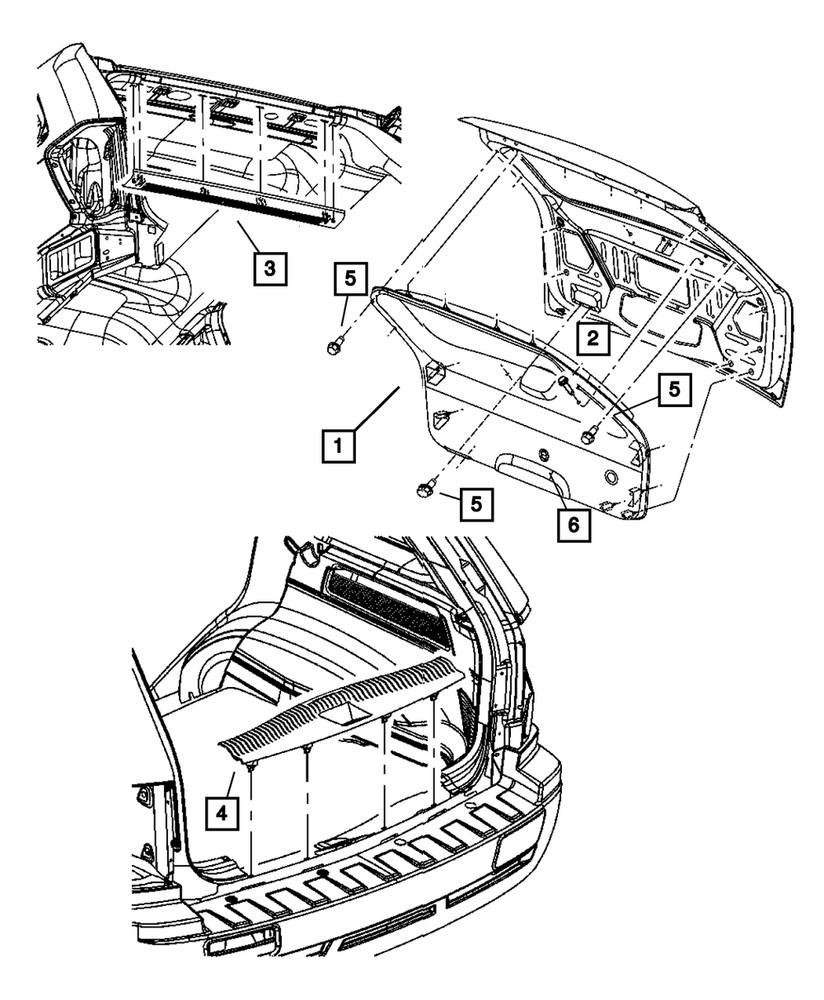 3
5
2
5
1
5
6
4