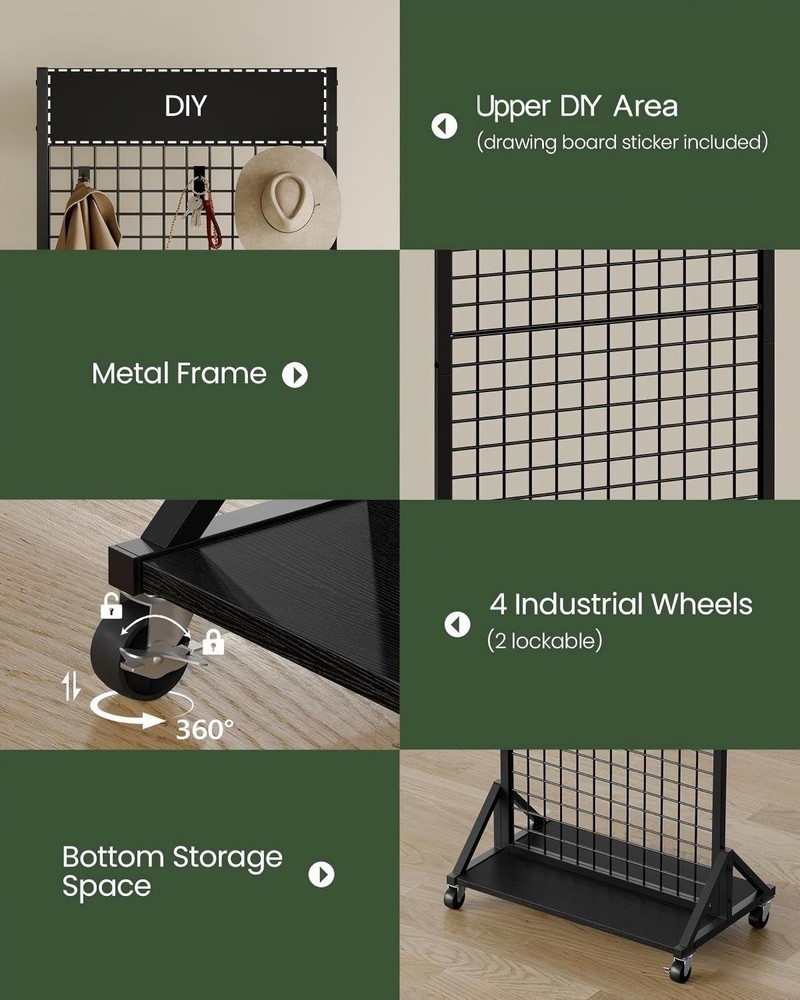 DIY

Upper DIY Area
(drawing board sticker included)

Metal Frame

360°

4 Industrial Wheels
(2 lockable)

Bottom Storage Space