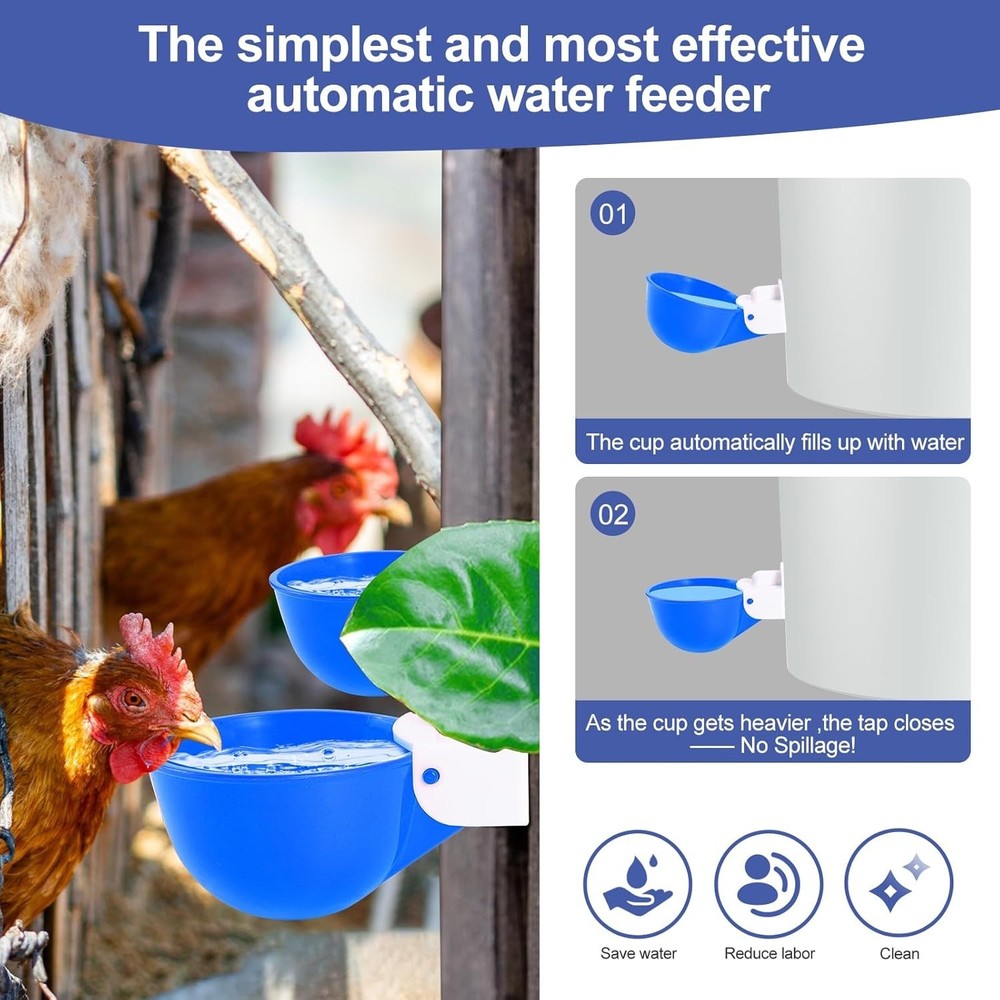 The simplest and most effective automatic water feeder

01

The cup automatically fills up with water

02

As the cup gets heavier ,the tap closes —— No Spillage!

Save water

Reduce labor

Clean