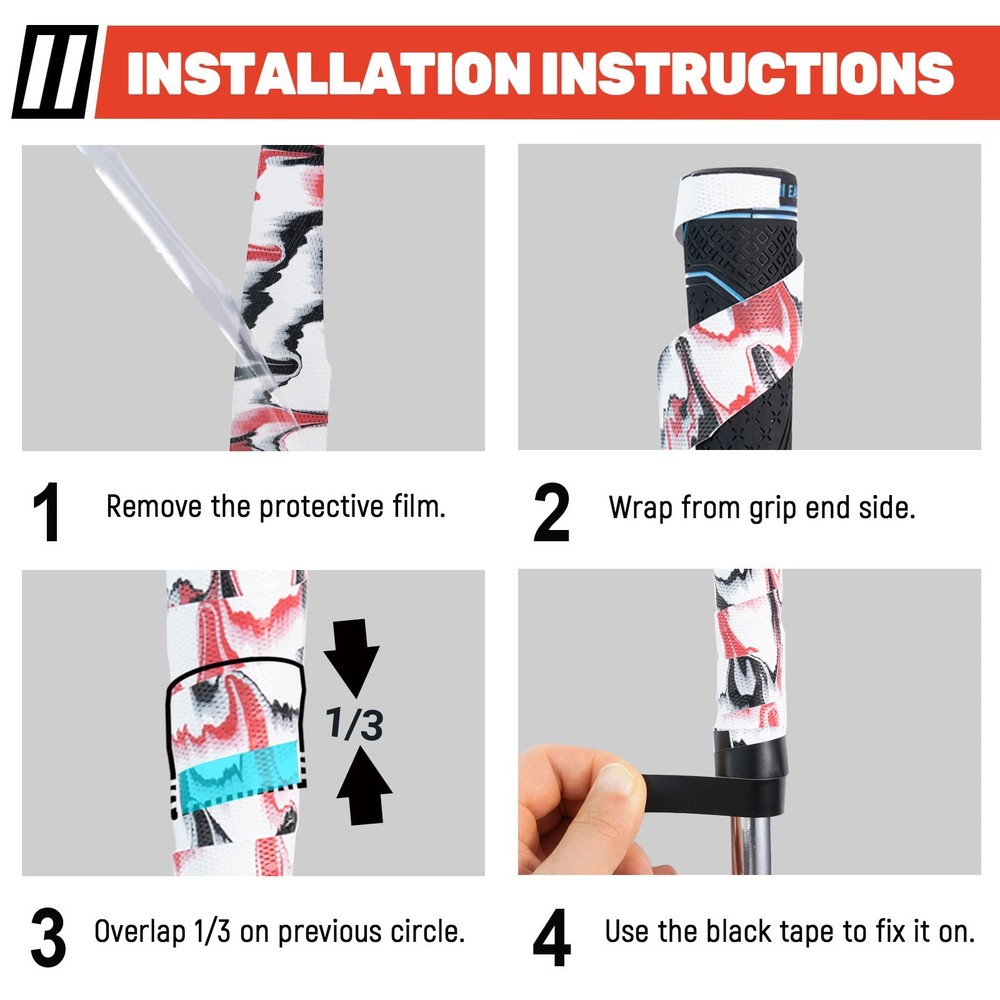 INSTALLATION INSTRUCTIONS

1 Remove the protective film.

2 Wrap from grip end side.

1/3

3 Overlap 1/3 on previous circle.

4 Use the black tape to fix it on.