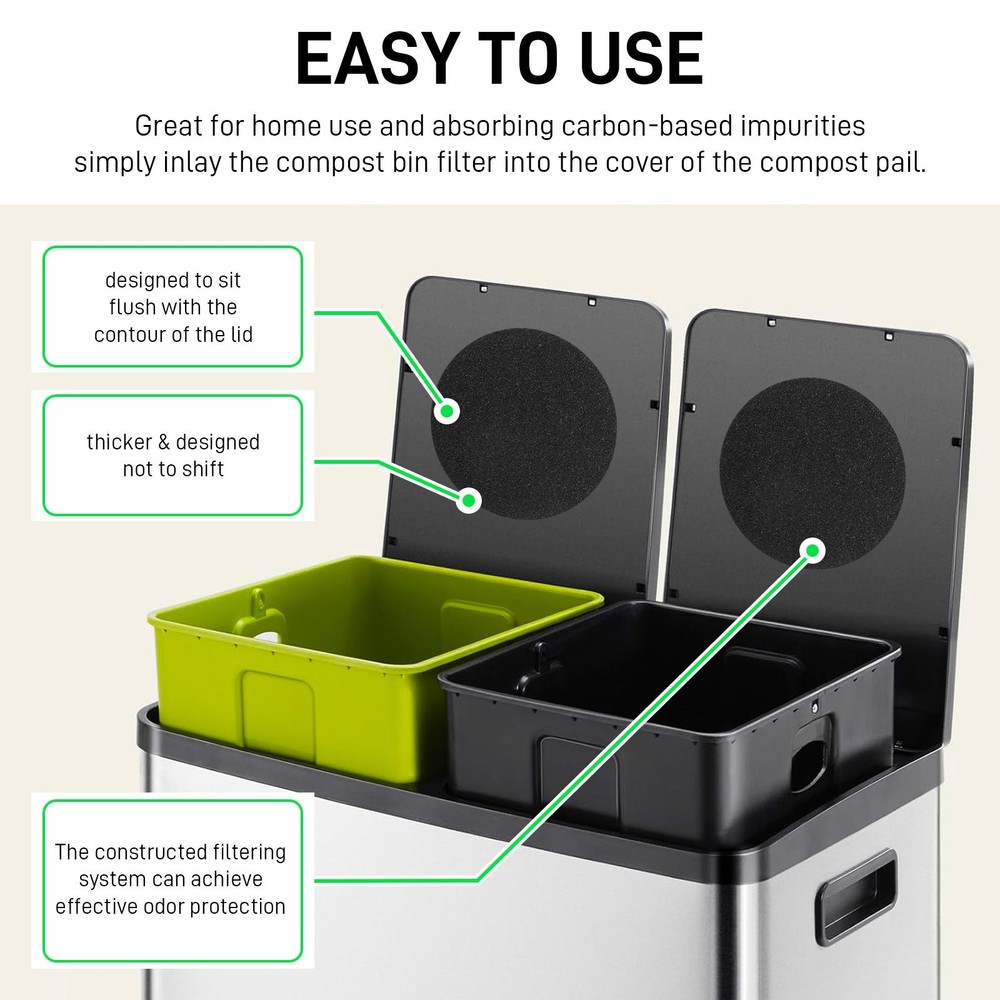 EASY TO USE

Great for home use and absorbing carbon-based impurities simply inlay the compost bin filter into the cover of the compost pail.

designed to sit flush with the contour of the lid

thicker & designed not to shift

The constructed filtering system can achieve effective odor protection