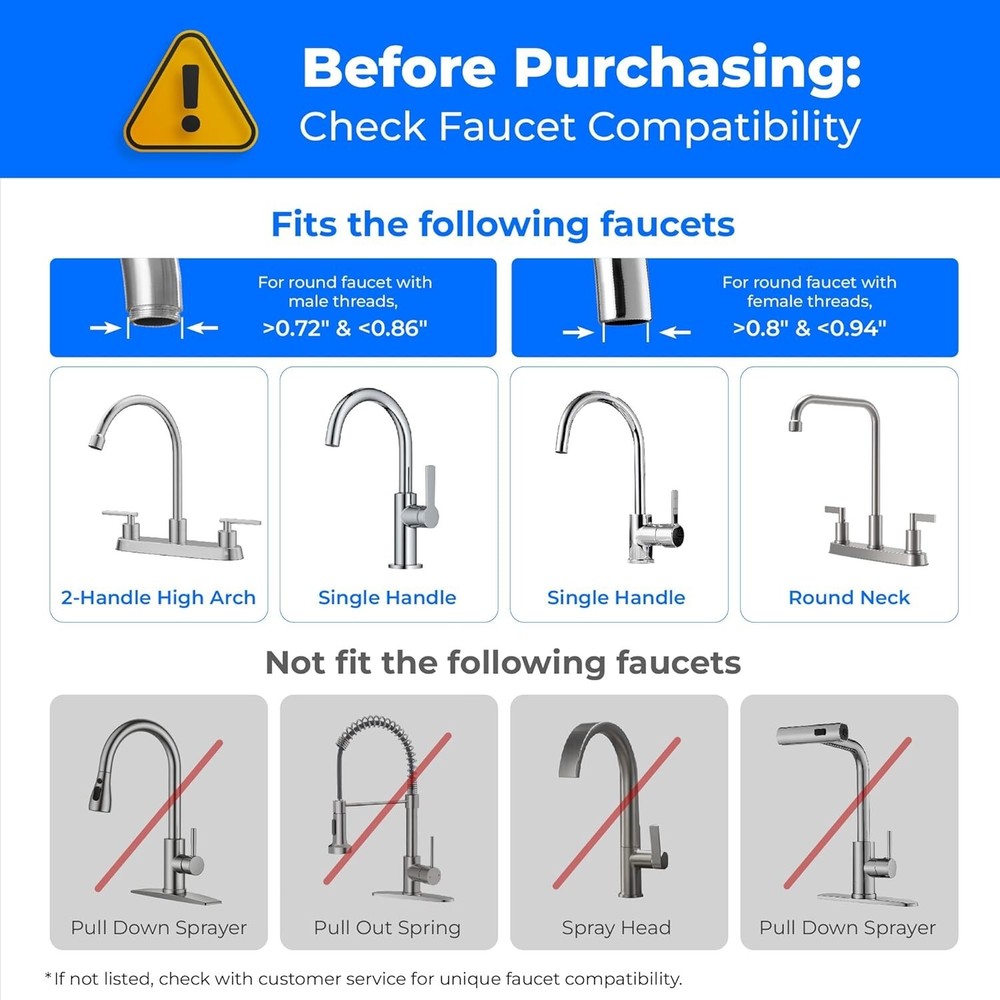 Before Purchasing:
Check Faucet Compatibility

Fits the following faucets

For round faucet with male threads, >0.72" & <0.86"

For round faucet with female threads, >0.8" & <0.94"

2-Handle High Arch

Single Handle

Single Handle

Round Neck

Not fit the following faucets

Pull Down Sprayer

Pull Out Spring

Spray Head

Pull Down Sprayer

*If not listed, check with customer service for unique faucet compatibility.