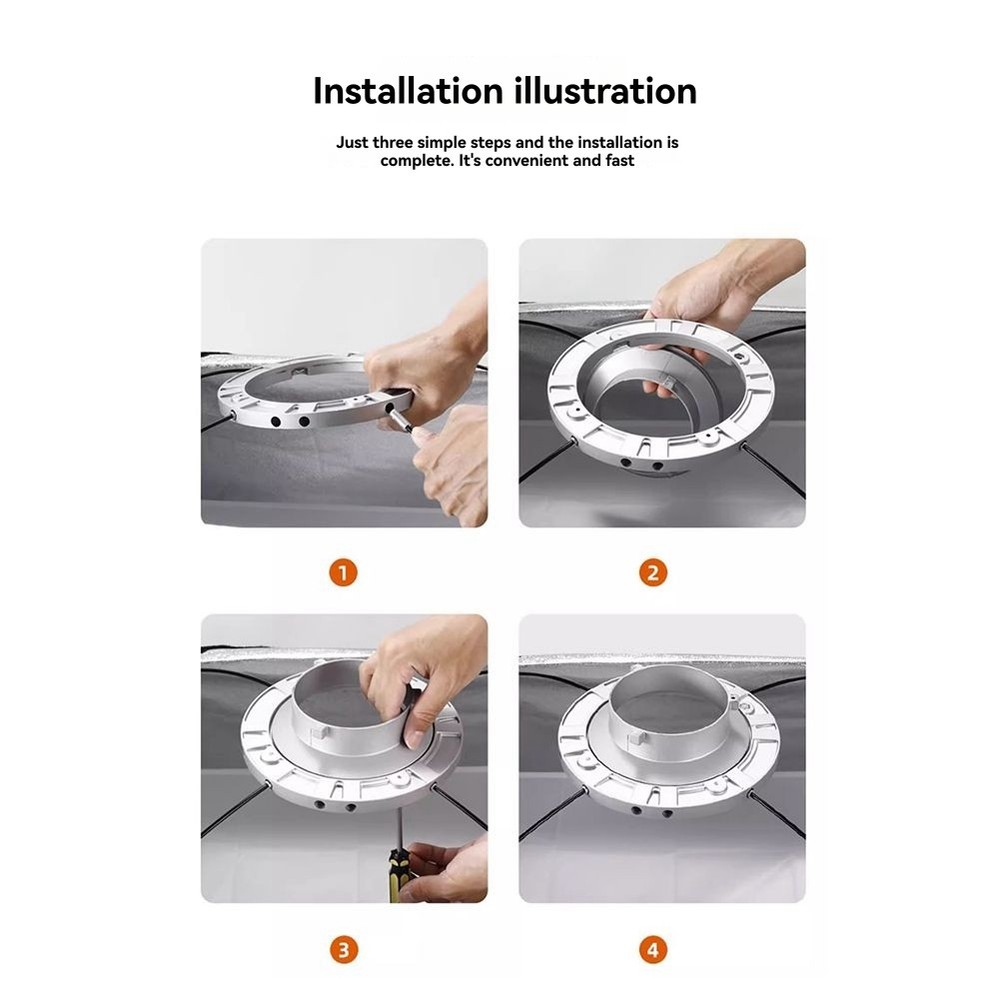 Installation illustration

Just three simple steps and the installation is complete. It's convenient and fast

1

2

3

4