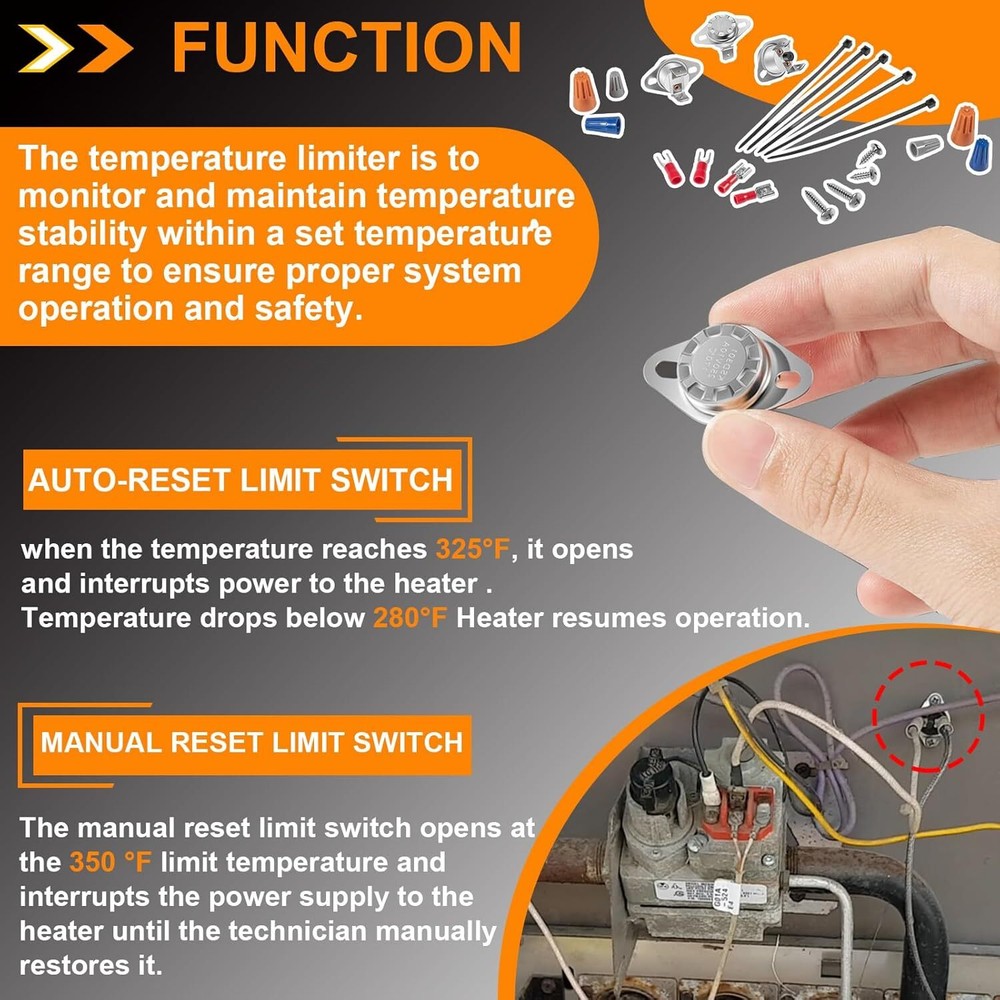 FUNCTION

The temperature limiter is to monitor and maintain temperature stability within a set temperature range to ensure proper system operation and safety.

AUTO-RESET LIMIT SWITCH

when the temperature reaches 325°F, it opens and interrupts power to the heater . Temperature drops below 280°F Heater resumes operation.

MANUAL RESET LIMIT SWITCH

The manual reset limit switch opens at the 350 °F limit temperature and interrupts the power supply to the heater until the technician manually restores it.