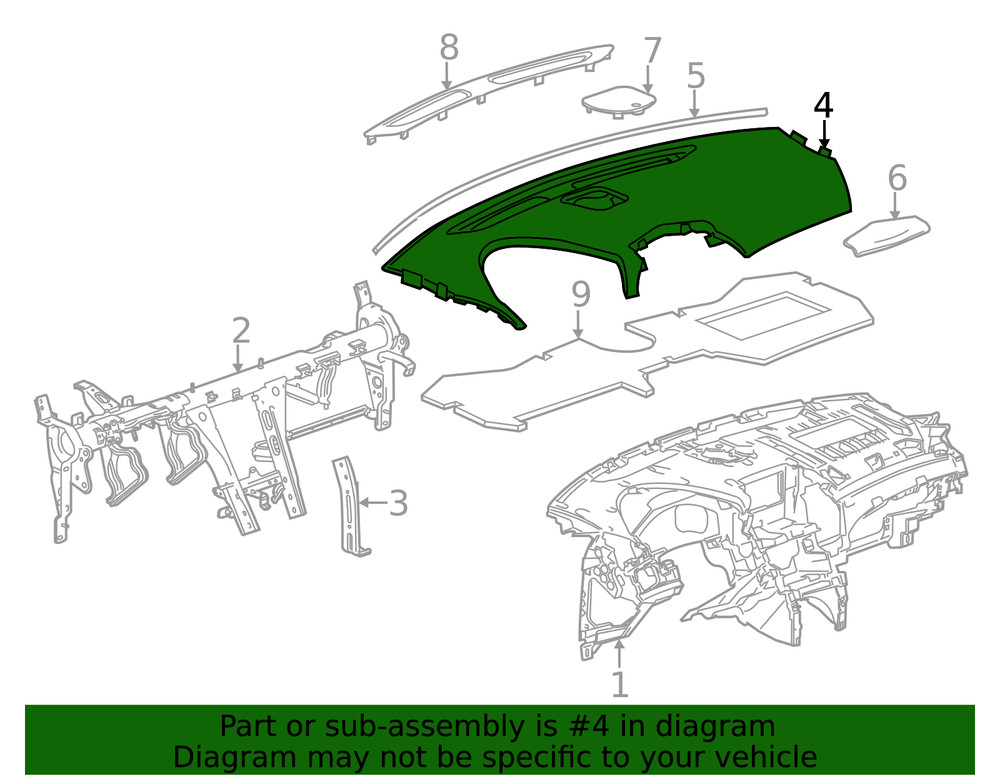 8
7
5
4
6
9
2
3
1

Part or sub-assembly is #4 in diagram
Diagram may not be specific to your vehicle