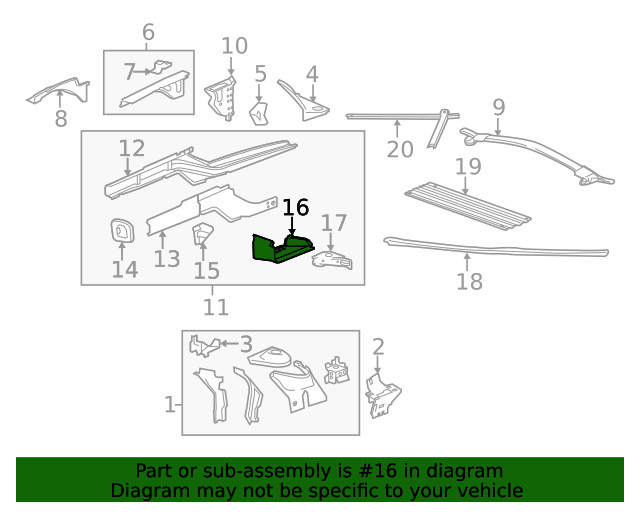 6
7
8
10
5
4
20
9
12
19
16
17
14
13
15
18
11
3
2
1

Part or sub-assembly is #16 in diagram
Diagram may not be specific to your vehicle