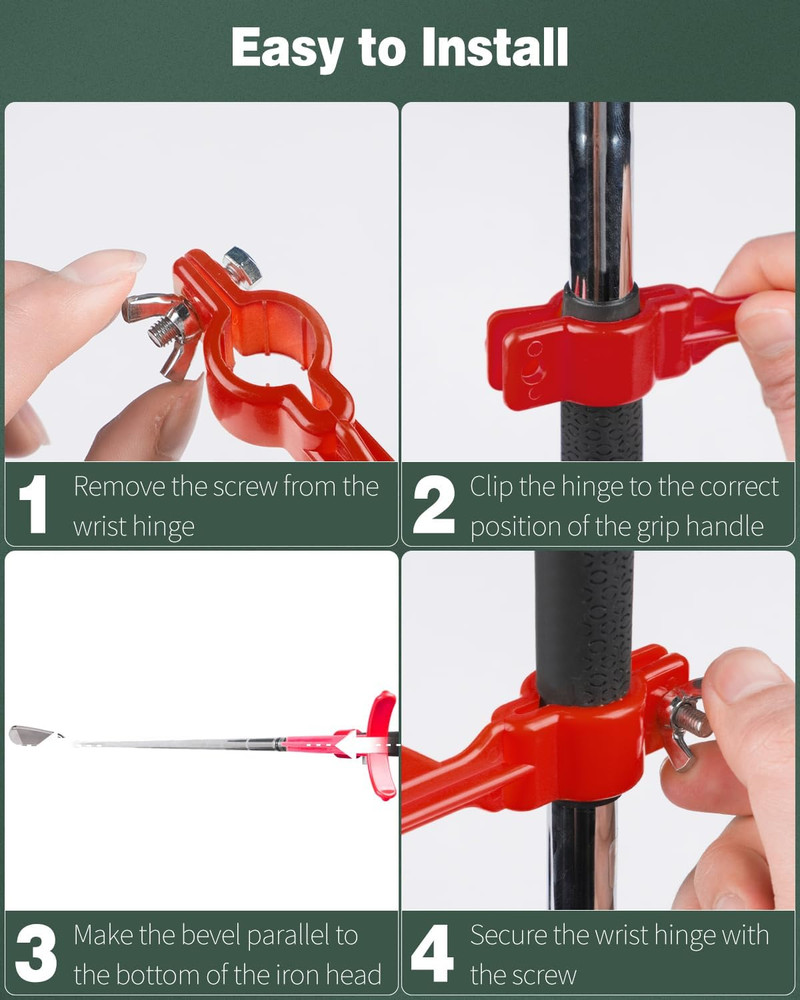 Easy to Install

1 Remove the screw from the wrist hinge

2 Clip the hinge to the correct position of the grip handle

3 Make the bevel parallel to the bottom of the iron head

4 Secure the wrist hinge with the screw