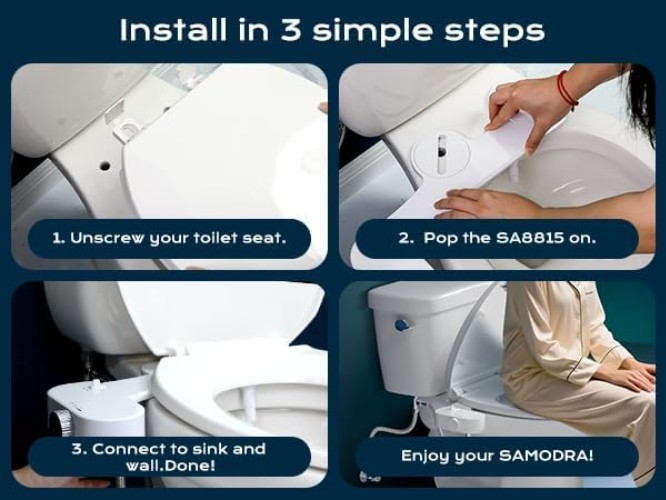 Install in 3 simple steps

1. Unscrew your toilet seat.

2. Pop the SA8815 on.

3. Connect to sink and wall.Done!

Enjoy your SAMODRA!