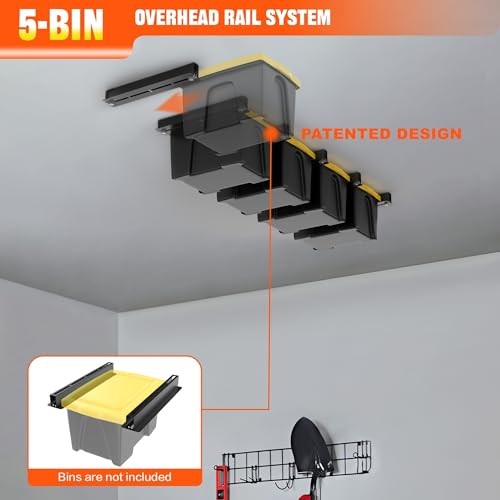 5-BIN OVERHEAD RAIL SYSTEM

PATENTED DESIGN

Bins are not included