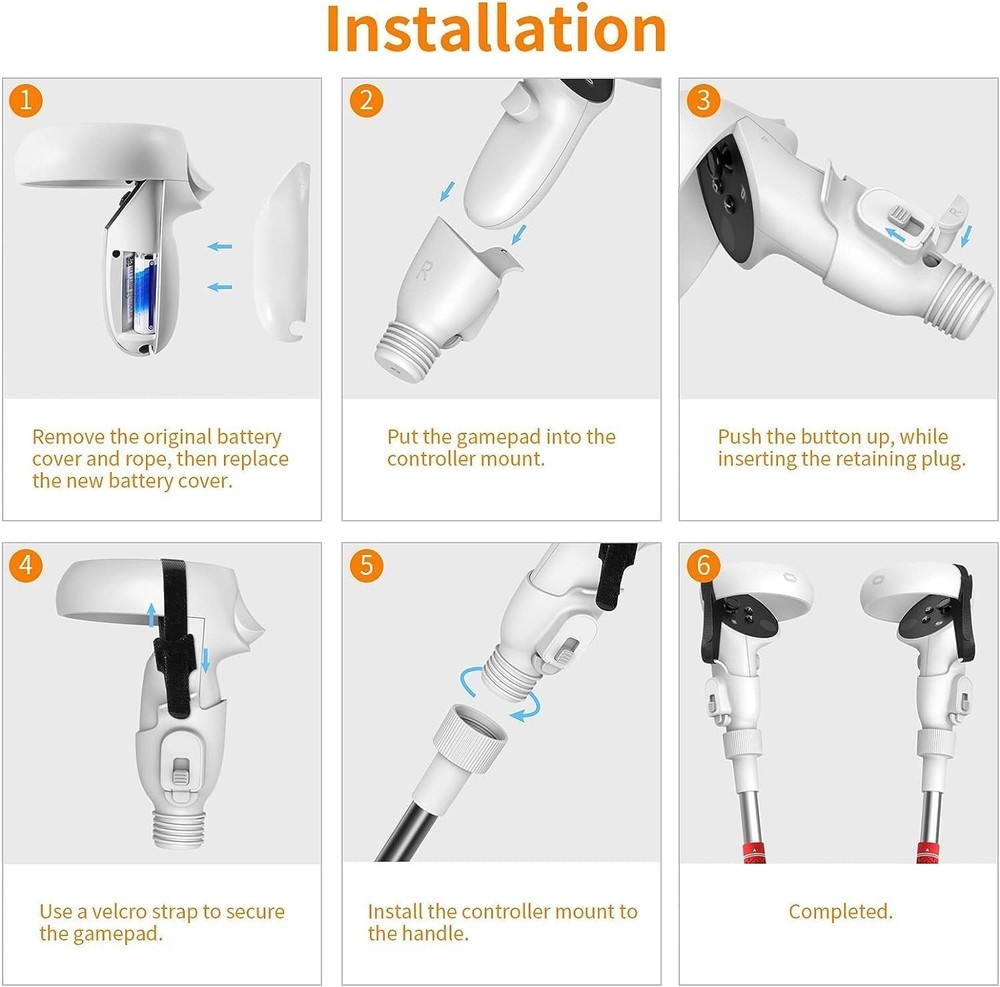 Installation

1

Remove the original battery cover and rope, then replace the new battery cover.

2

R

Put the gamepad into the controller mount.

3

Push the button up, while inserting the retaining plug.

4

Use a velcro strap to secure the gamepad.

5

Install the controller mount to the handle.

6

Completed.