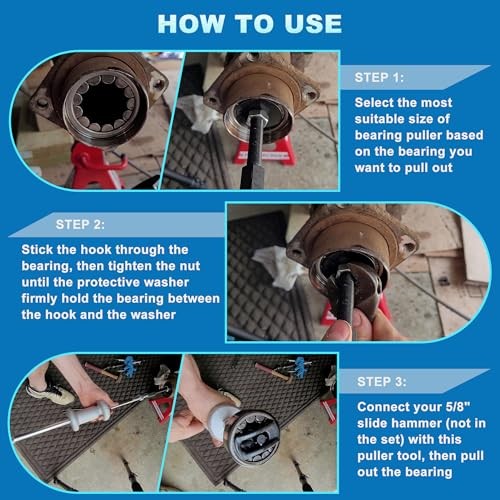 HOW TO USE

STEP 1:

Select the most suitable size of bearing puller based on the bearing you want to pull out

STEP 2:

Stick the hook through the bearing, then tighten the nut until the protective washer firmly hold the bearing between the hook and the washer

STEP 3:

Connect your 5/8" slide hammer (not in the set) with this puller tool, then pull out the bearing