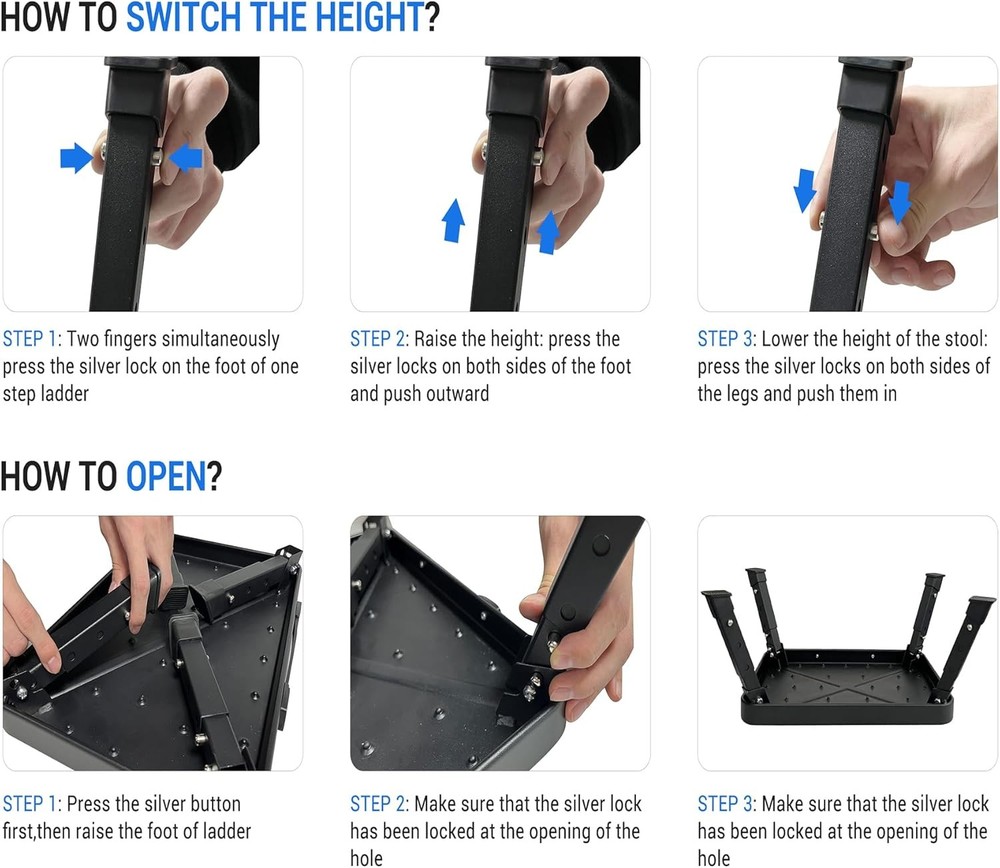 HOW TO SWITCH THE HEIGHT?

STEP 1: Two fingers simultaneously press the silver lock on the foot of one step ladder

STEP 2: Raise the height: press the silver locks on both sides of the foot and push outward

STEP 3: Lower the height of the stool: press the silver locks on both sides of the legs and push them in

HOW TO OPEN?

STEP 1: Press the silver button first,then raise the foot of ladder

STEP 2: Make sure that the silver lock has been locked at the opening of the hole

STEP 3: Make sure that the silver lock has been locked at the opening of the hole