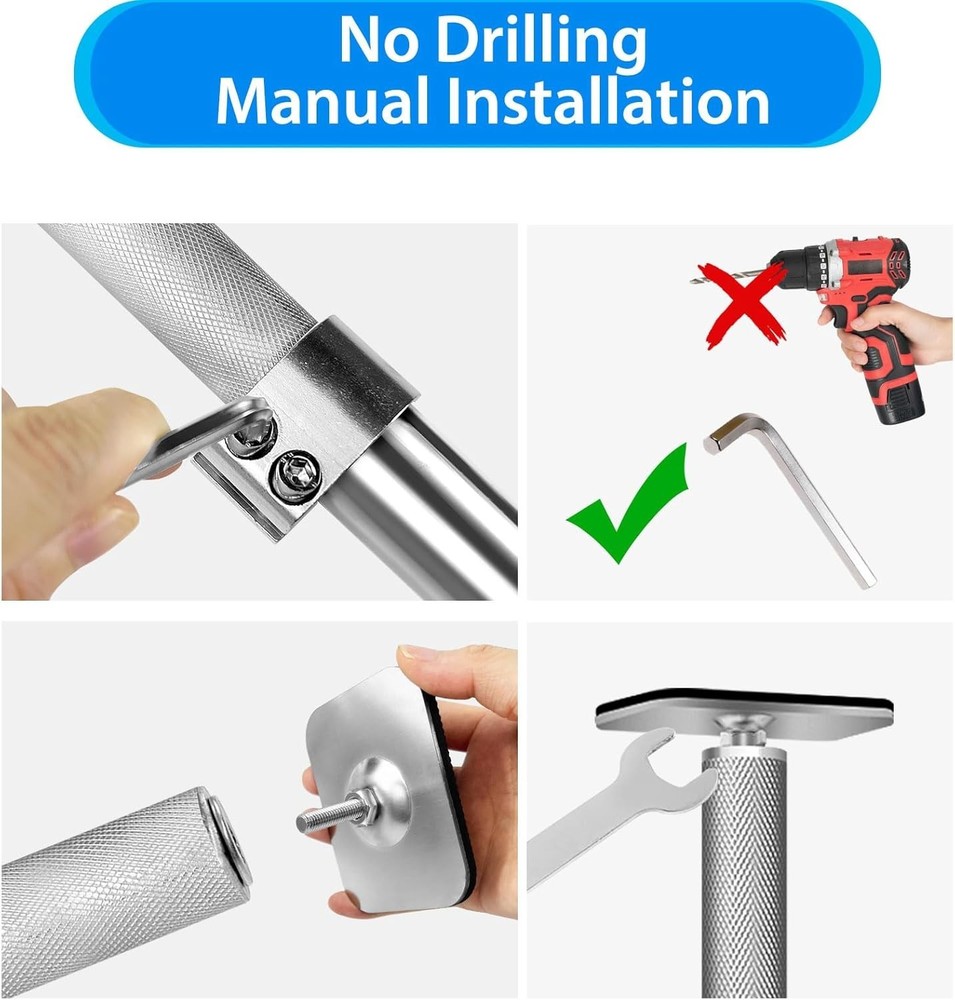 No Drilling
Manual Installation