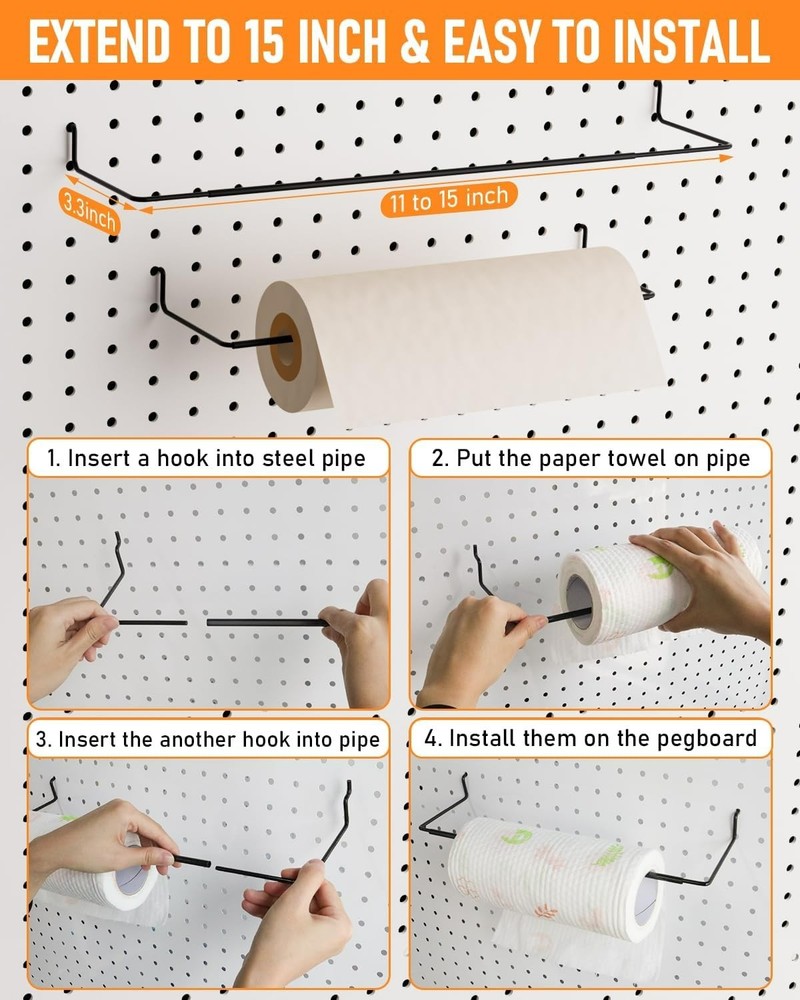 EXTEND TO 15 INCH & EASY TO INSTALL

3.3inch

11 to 15 inch

1. Insert a hook into steel pipe

2. Put the paper towel on pipe

3. Insert the another hook into pipe

4. Install them on the pegboard