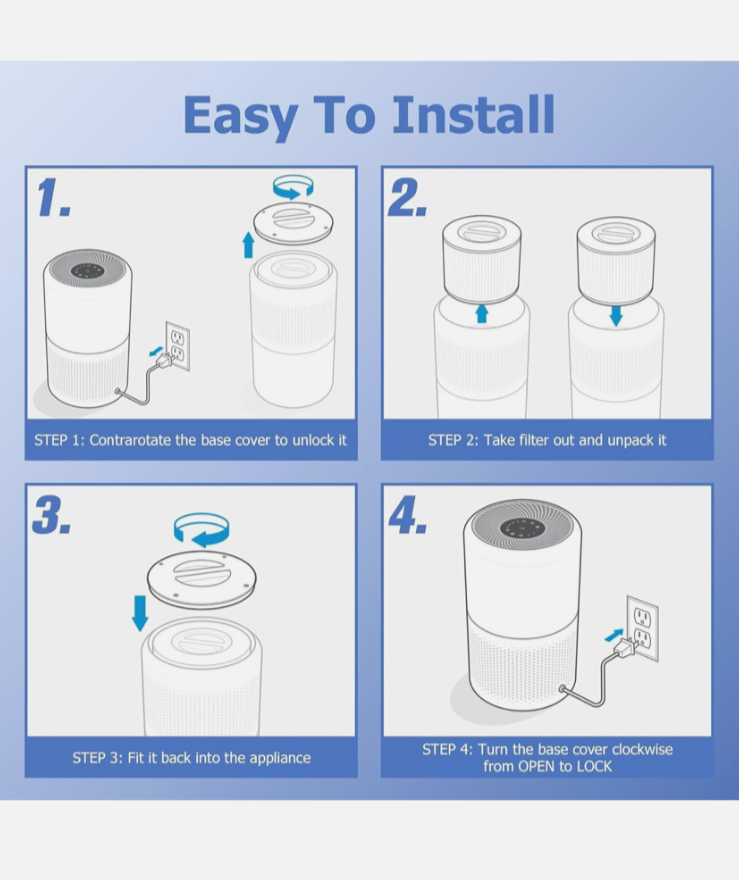 Easy To Install

1.

STEP 1: Contrarotate the base cover to unlock it

2.

STEP 2: Take filter out and unpack it

3.

STEP 3: Fit it back into the appliance

4.

STEP 4: Turn the base cover clockwise from OPEN to LOCK