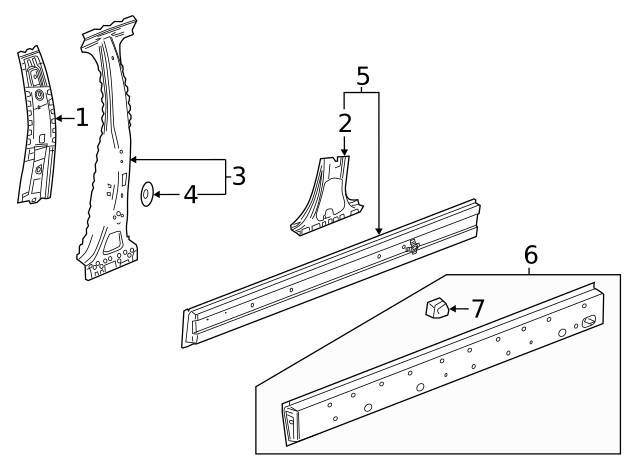 1
5
2
3
4
6
7