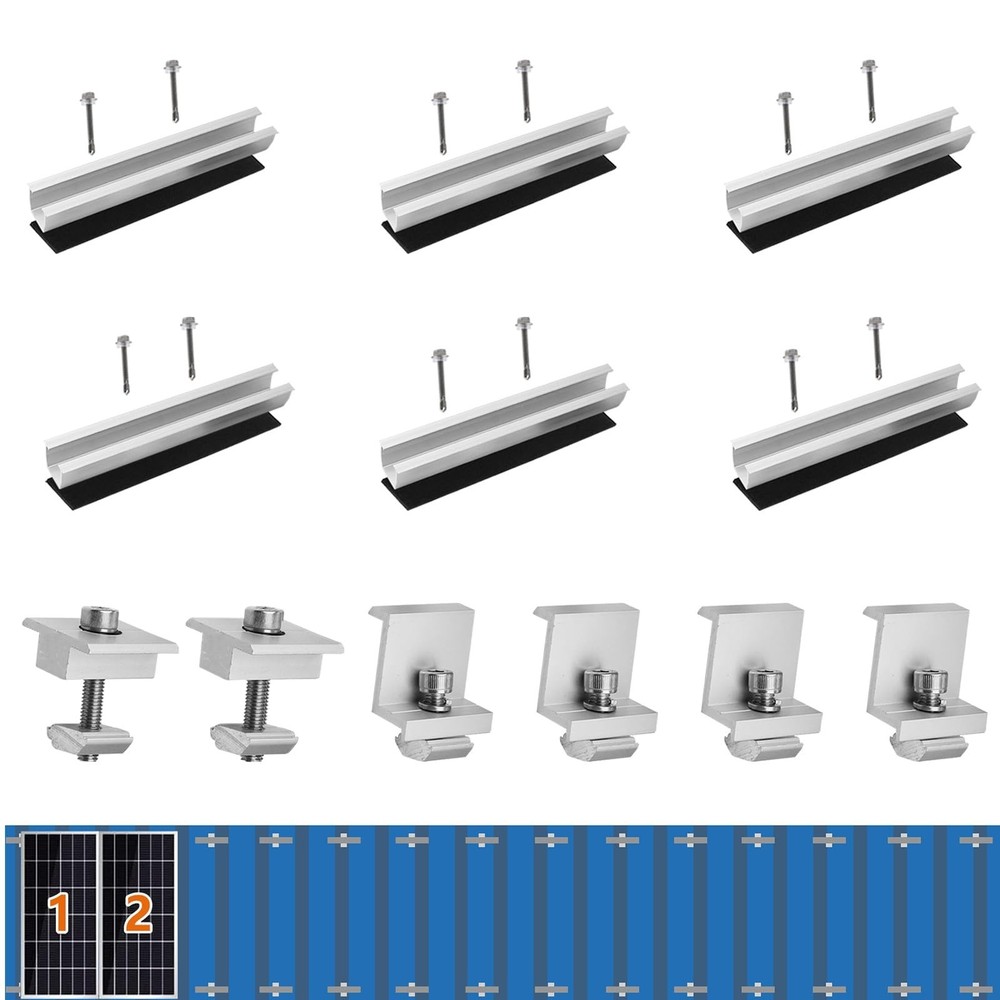 1 2