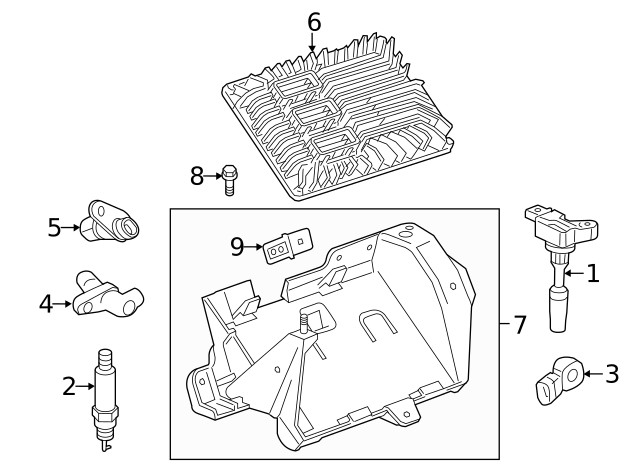 6
8
5
9
1
4
7
2
3