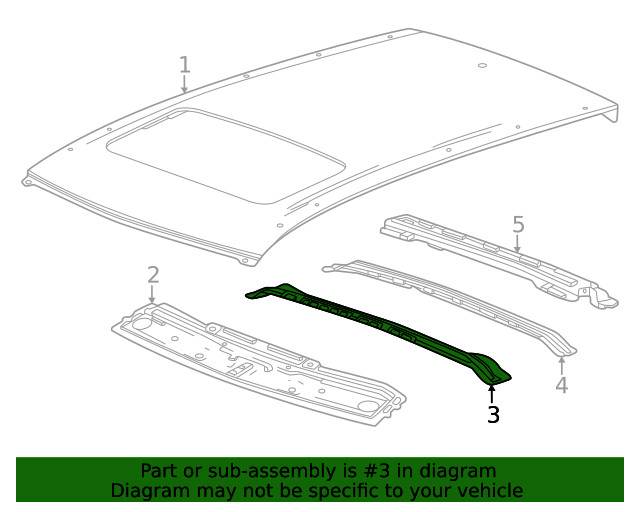 1

5

2

4

3

Part or sub-assembly is #3 in diagram
Diagram may not be specific to your vehicle