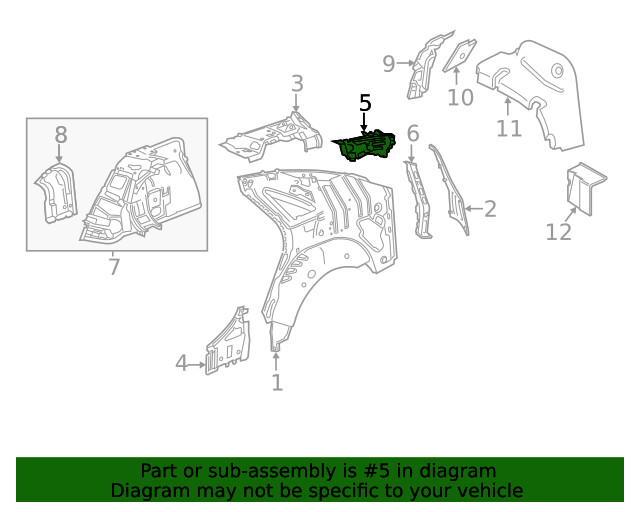 9
10
11
3
5
6
8
2
12
7
4
1

Part or sub-assembly is #5 in diagram
Diagram may not be specific to your vehicle