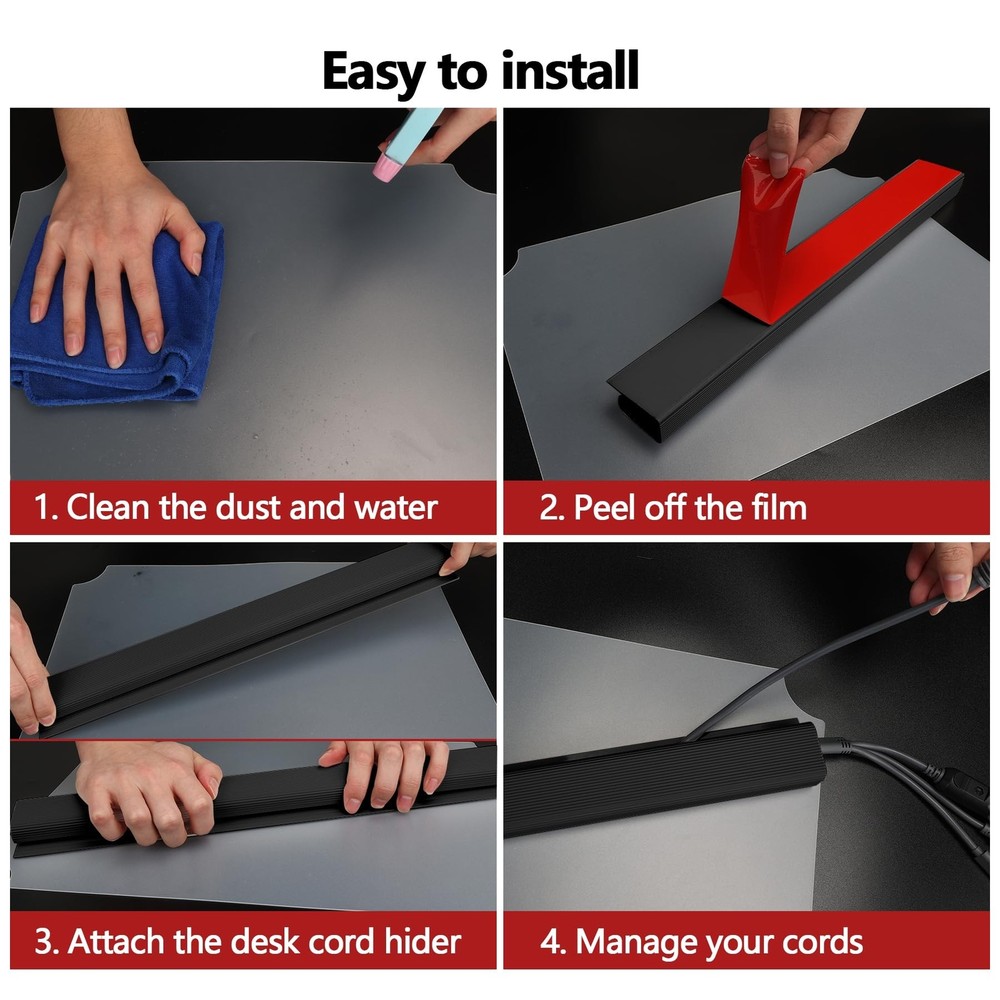 Easy to install

1. Clean the dust and water

2. Peel off the film

3. Attach the desk cord hider

4. Manage your cords