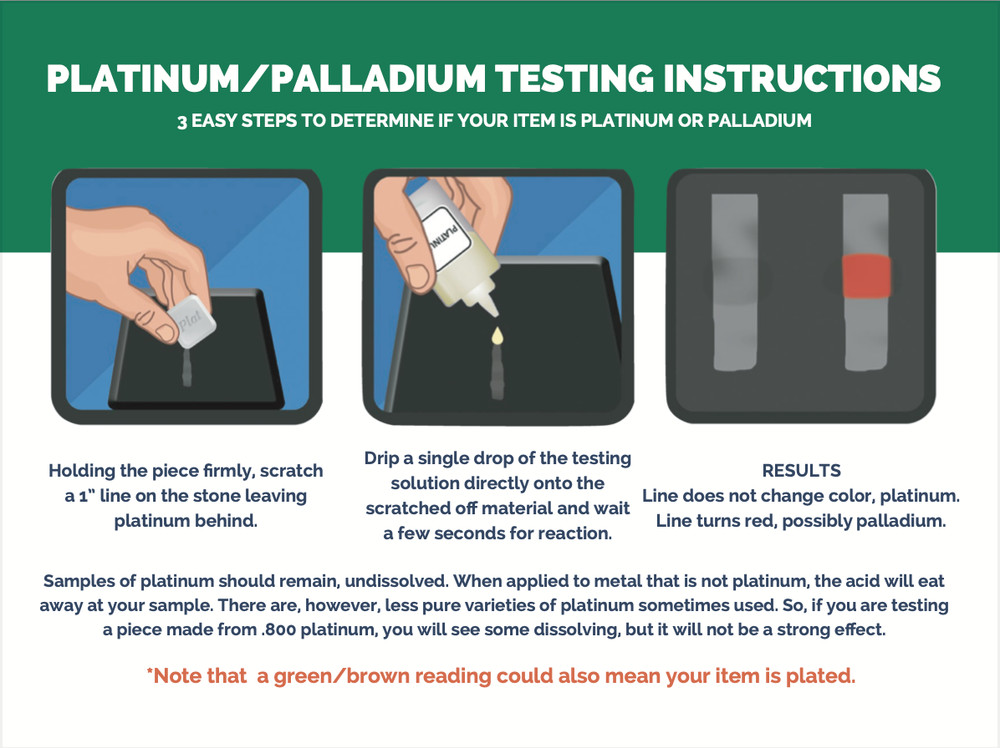 PLATINUM/PALLADIUM TESTING INSTRUCTIONS
3 EASY STEPS TO DETERMINE IF YOUR ITEM IS PLATINUM OR PALLADIUM

Plat

PLATIN

Holding the piece firmly, scratch a 1" line on the stone leaving platinum behind.

Drip a single drop of the testing solution directly onto the scratched off material and wait a few seconds for reaction.

RESULTS
Line does not change color, platinum.
Line turns red, possibly palladium.

Samples of platinum should remain, undissolved. When applied to metal that is not platinum, the acid will eat away at your sample. There are, however, less pure varieties of platinum sometimes used. So, if you are testing a piece made from .800 platinum, you will see some dissolving, but it will not be a strong effect.

*Note that a green/brown reading could also mean your item is plated.