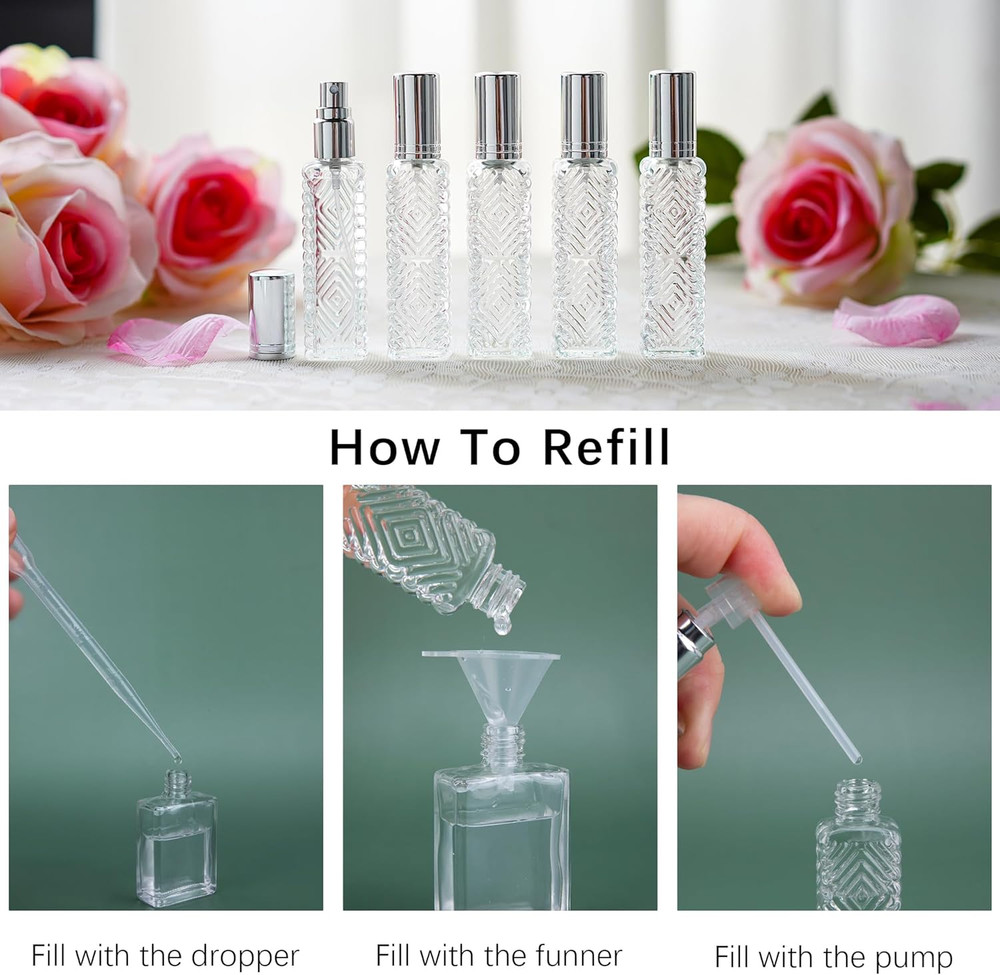 How To Refill

Fill with the dropper

Fill with the funner

Fill with the pump