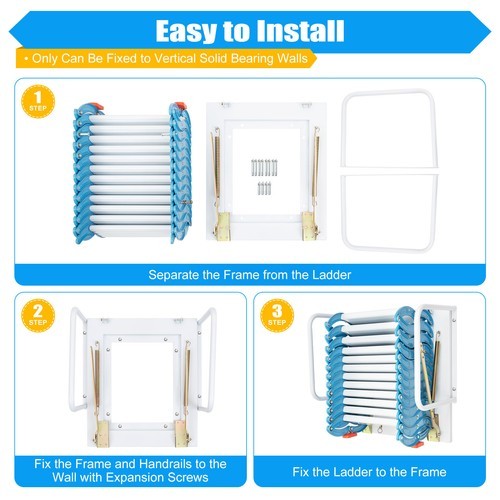 Easy to Install

• Only Can Be Fixed to Vertical Solid Bearing Walls

1 STEP

Separate the Frame from the Ladder

2 STEP

Fix the Frame and Handrails to the Wall with Expansion Screws

3 STEP

Fix the Ladder to the Frame