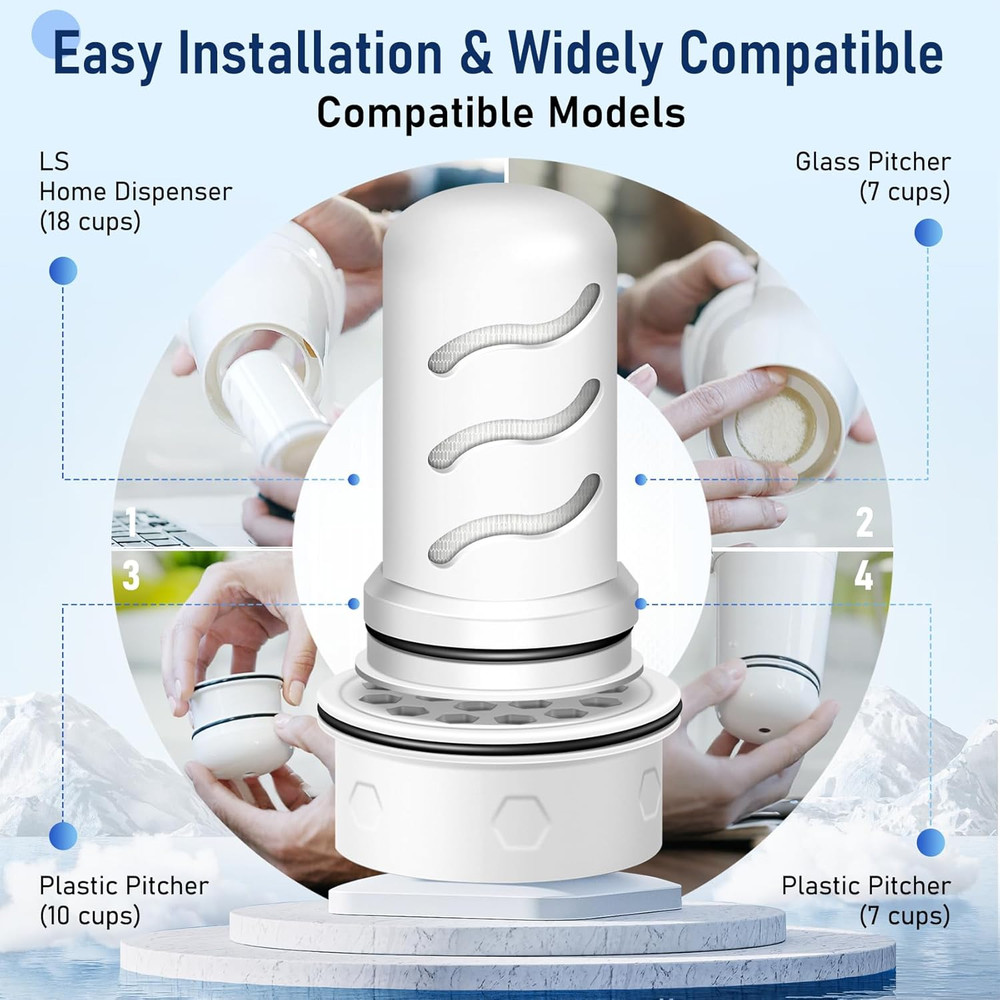 Easy Installation & Widely Compatible

Compatible Models

LS
Home Dispenser
(18 cups)

Glass Pitcher
(7 cups)

1

2

3

4

Plastic Pitcher
(10 cups)

Plastic Pitcher
(7 cups)